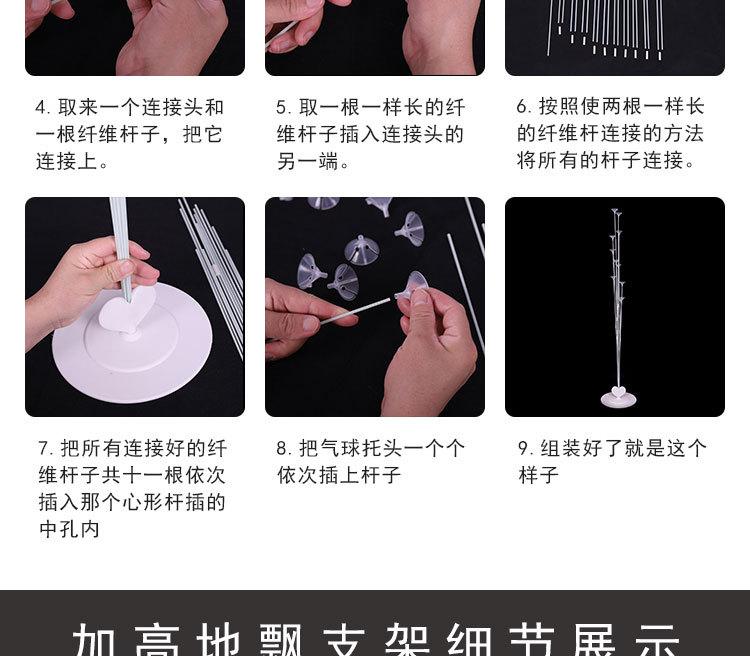 4. 取来一个连接头和一根纤维杆子，把它连接上。

5. 取一根一样长的纤维杆子插入连接头的另一端。

6. 按照使两根一样长的纤维杆连接的方法将所有的杆子连接。

7. 把所有连接好的纤维杆子共十一根依次插入那个心形杆插的中孔内

8. 把气球托头一个个依次插上杆子

9. 组装好了就是这个样子

加高地飘支架细节展示