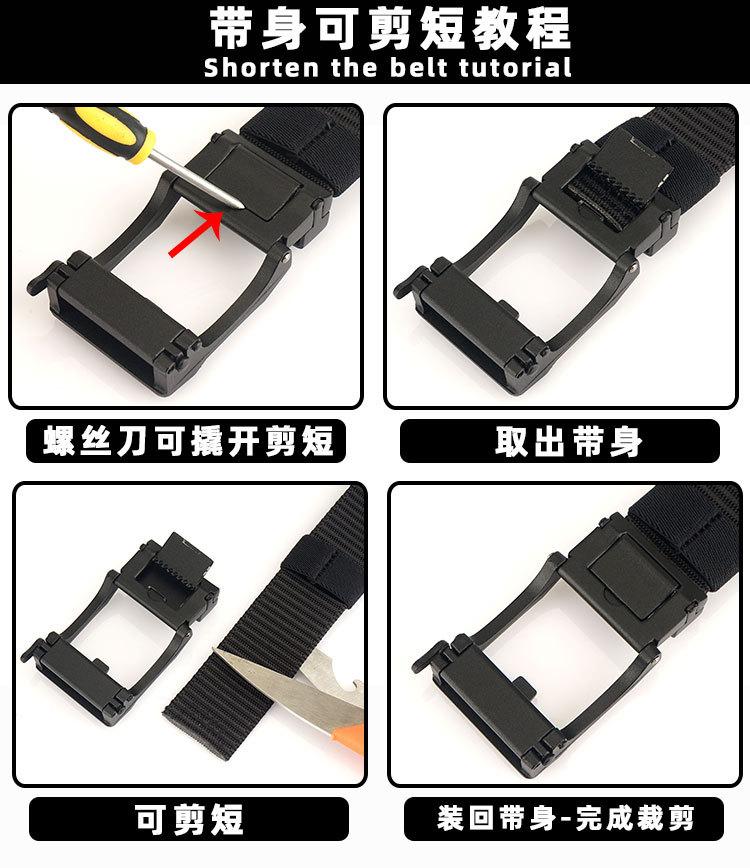 带身可剪短教程
Shorten the belt tutorial

螺丝刀可撬开剪短

取出带身

可剪短

装回带身-完成裁剪