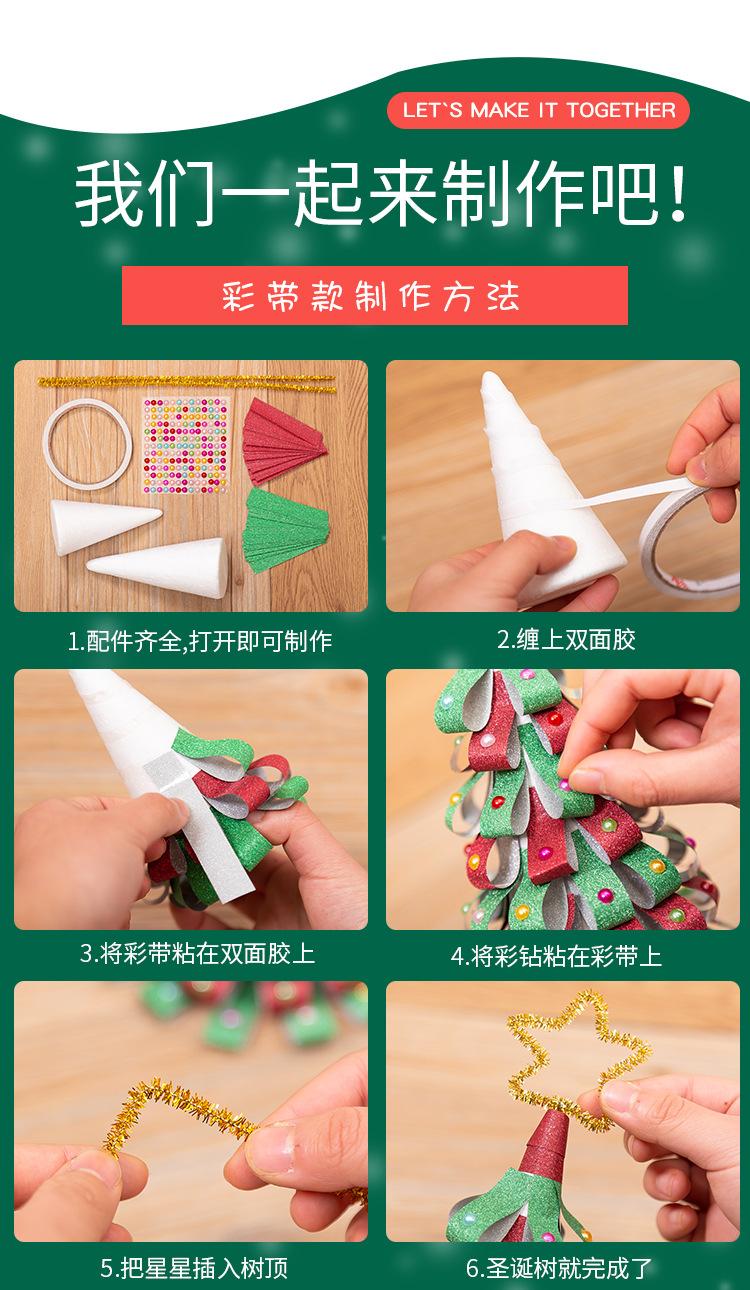 LET`S MAKE IT TOGETHER

我们一起来制作吧!

彩带款制作方法

1.配件齐全,打开即可制作

2.缠上双面胶

3.将彩带粘在双面胶上

4.将彩钻粘在彩带上

5.把星星插入树顶

6.圣诞树就完成了