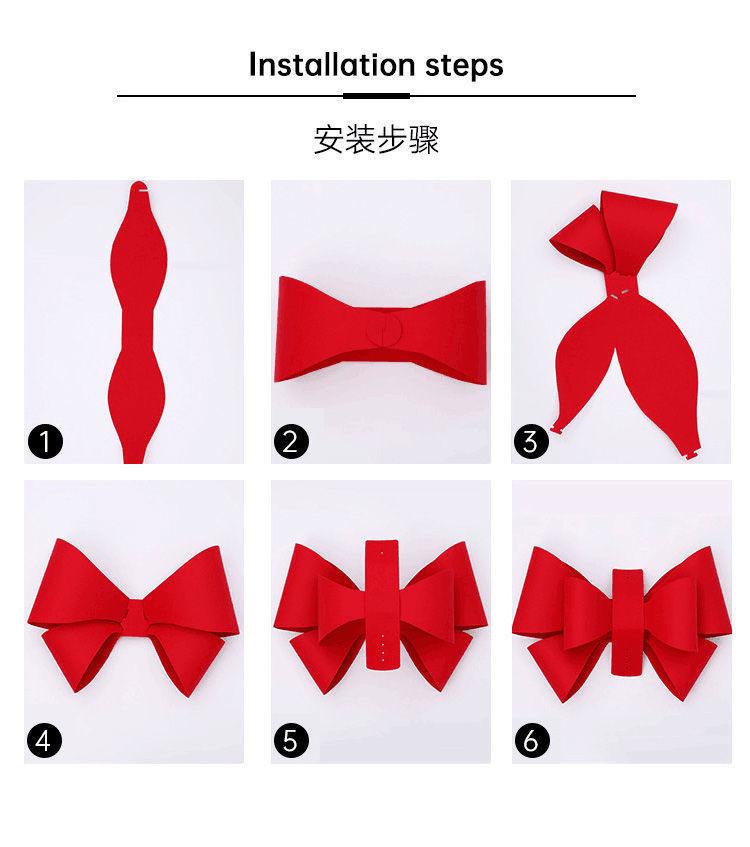 Installation steps

安装步骤

1

2

3

4

5

6