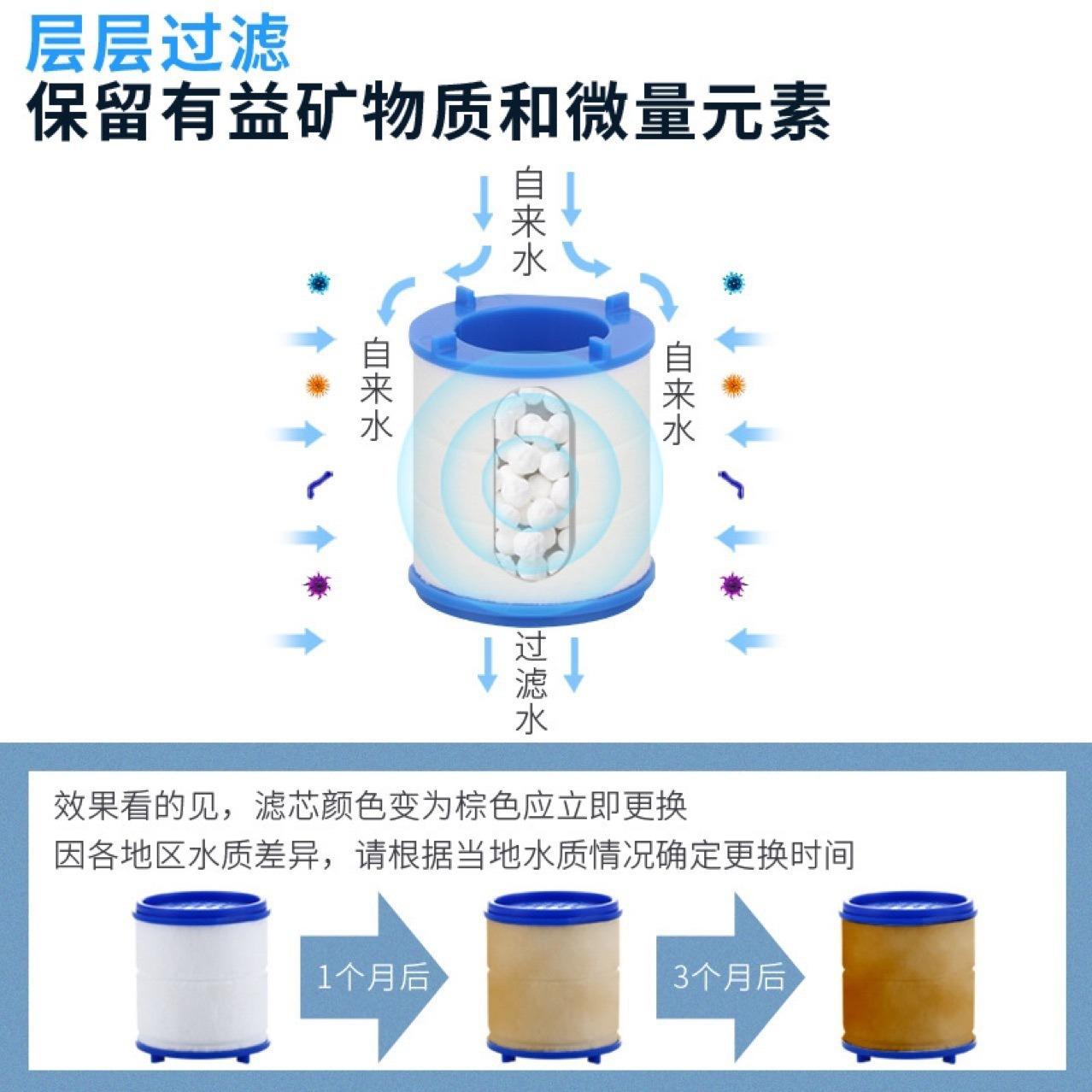 层层过滤
保留有益矿物质和微量元素

自来水

自来水

自来水

过滤水

效果看的见，滤芯颜色变为棕色应立即更换
因各地区水质差异，请根据当地水质情况确定更换时间

1个月后

3个月后