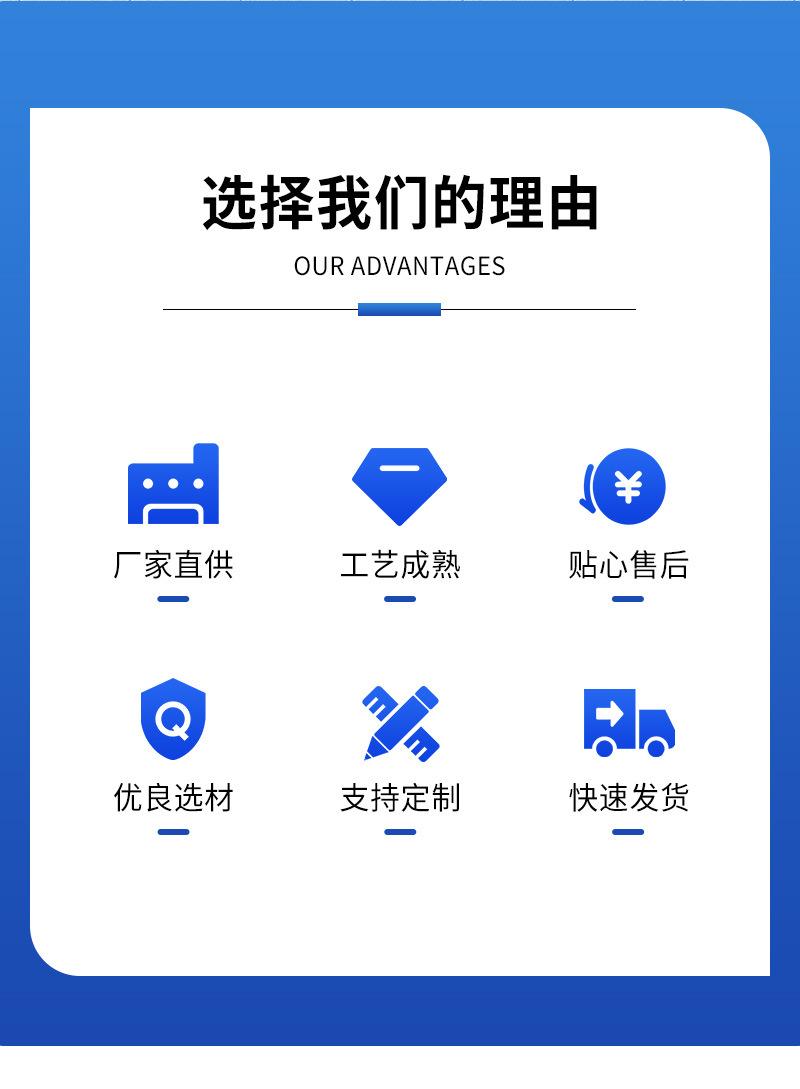 选择我们的理由

OUR ADVANTAGES

厂家直供

工艺成熟

贴心售后

优良选材

支持定制

快速发货