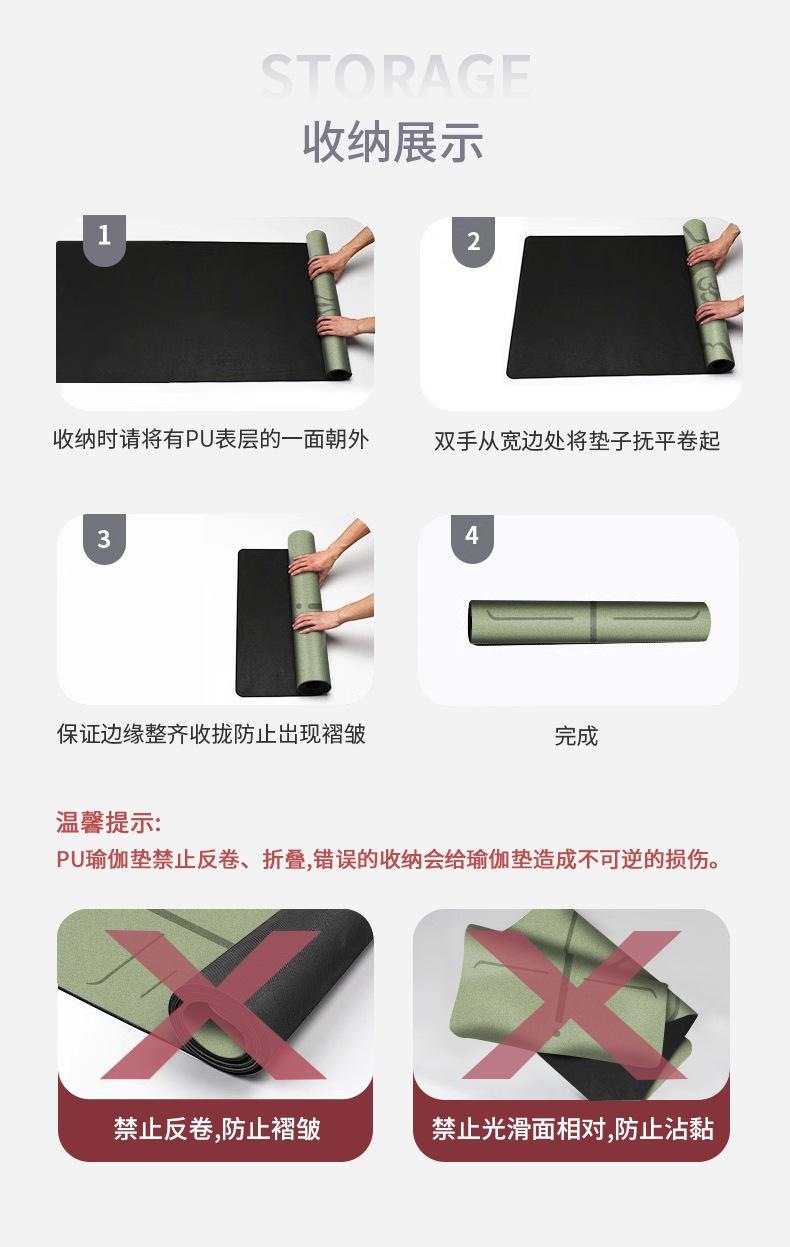 STORAGE
收纳展示

1
收纳时请将有PU表层的一面朝外

2
双手从宽边处将垫子抚平卷起

3
保证边缘整齐收拢防止出现褶皱

4
完成

温馨提示:
PU瑜伽垫禁止反卷、折叠,错误的收纳会给瑜伽垫造成不可逆的损伤。

禁止反卷,防止褶皱

禁止光滑面相对,防止沾黏