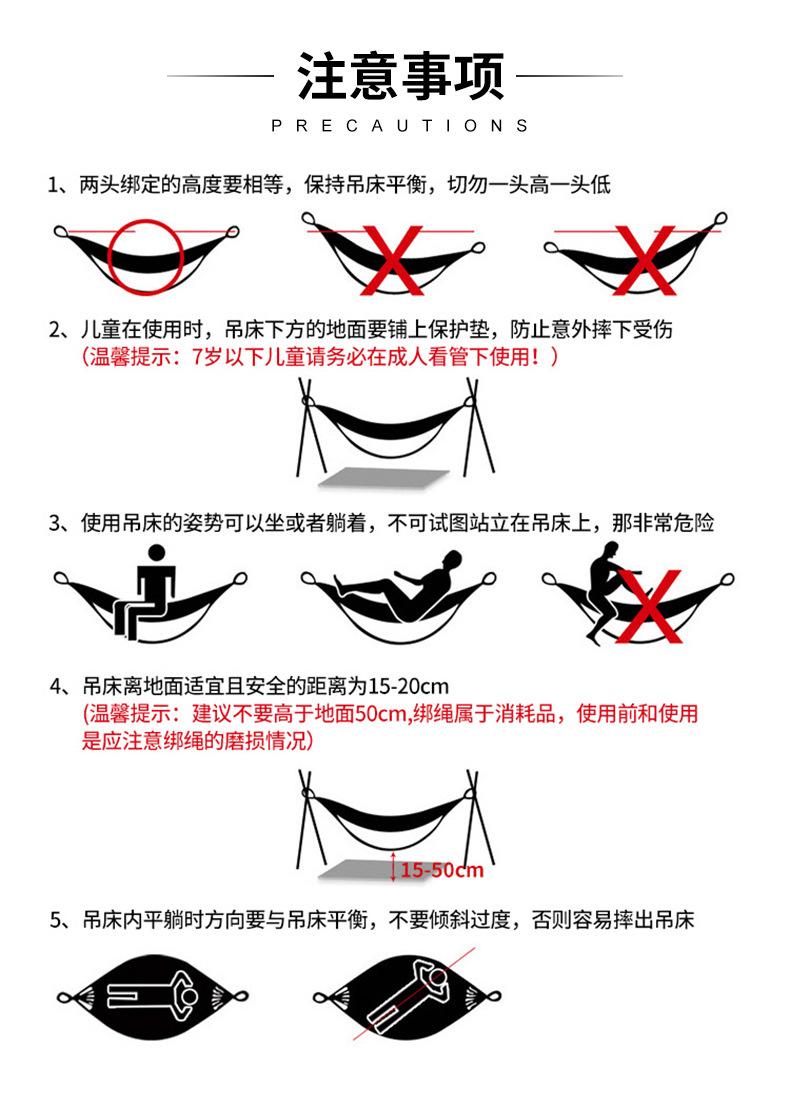 注意事项

PRECAUTIONS

1、两头绑定的高度要相等，保持吊床平衡，切勿一头高一头低

2、儿童在使用时，吊床下方的地面要铺上保护垫，防止意外摔下受伤
（温馨提示：7岁以下儿童请务必在成人看管下使用！）

3、使用吊床的姿势可以坐或者躺着，不可试图站立在吊床上，那非常危险

4、吊床离地面适宜且安全的距离为15-20cm
(温馨提示：建议不要高于地面50cm,绑绳属于消耗品，使用前和使用是应注意绑绳的磨损情况)

15-50cm

5、吊床内平躺时方向要与吊床平衡，不要倾斜过度，否则容易摔出吊床