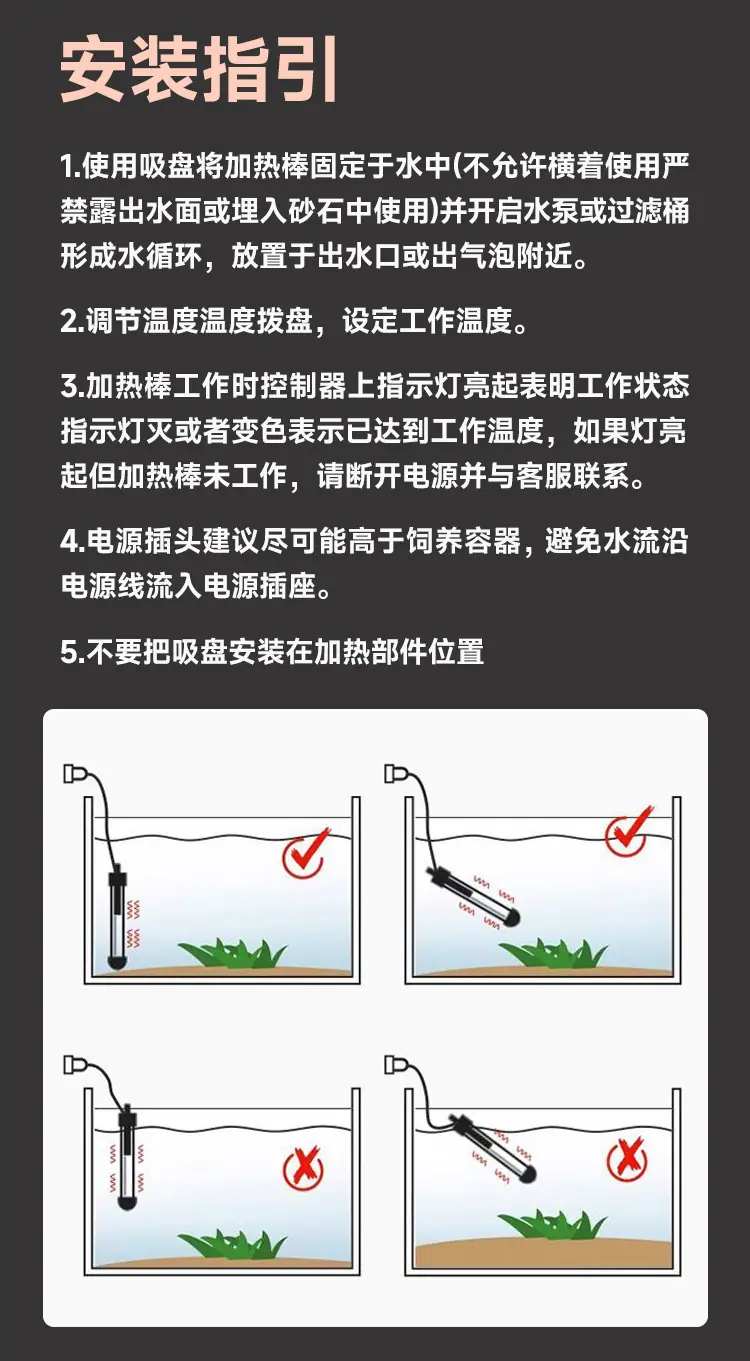 安装指引

1.使用吸盘将加热棒固定于水中(不允许横着使用严禁露出水面或埋入砂石中使用)并开启水泵或过滤桶形成水循环，放置于出水口或出气泡附近。

2.调节温度温度拨盘，设定工作温度。

3.加热棒工作时控制器上指示灯亮起表明工作状态指示灯灭或者变色表示已达到工作温度，如果灯亮起但加热棒未工作，请断开电源并与客服联系。

4.电源插头建议尽可能高于饲养容器，避免水流沿电源线流入电源插座。

5.不要把吸盘安装在加热部件位置