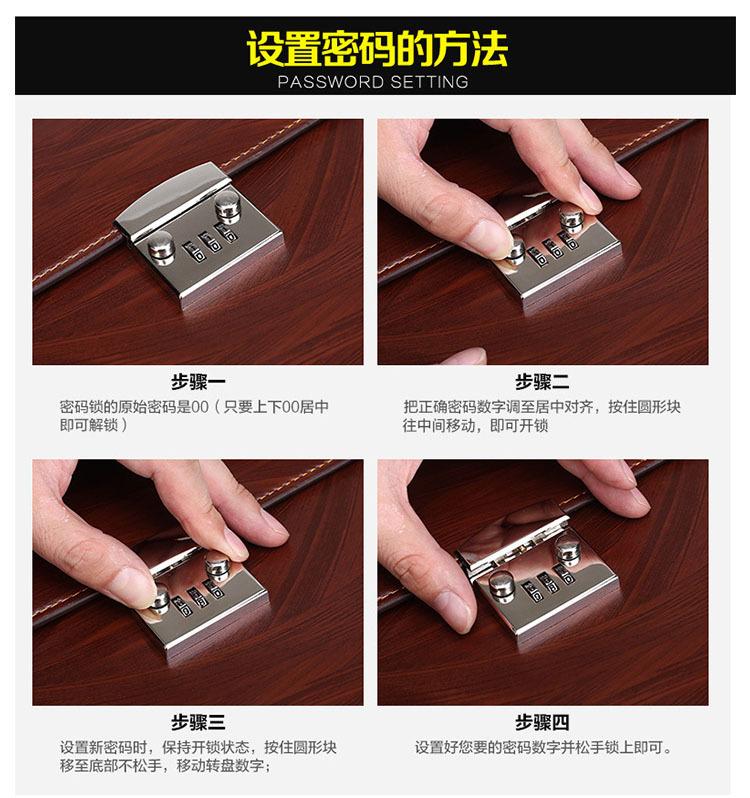 设置密码的方法
PASSWORD SETTING

步骤一
密码锁的原始密码是00（只要上下00居中即可解锁）

步骤二
把正确密码数字调至居中对齐，按住圆形块往中间移动，即可开锁

步骤三
设置新密码时，保持开锁状态，按住圆形块移至底部不松手，移动转盘数字；

步骤四
设置好您要的密码数字并松手锁上即可。