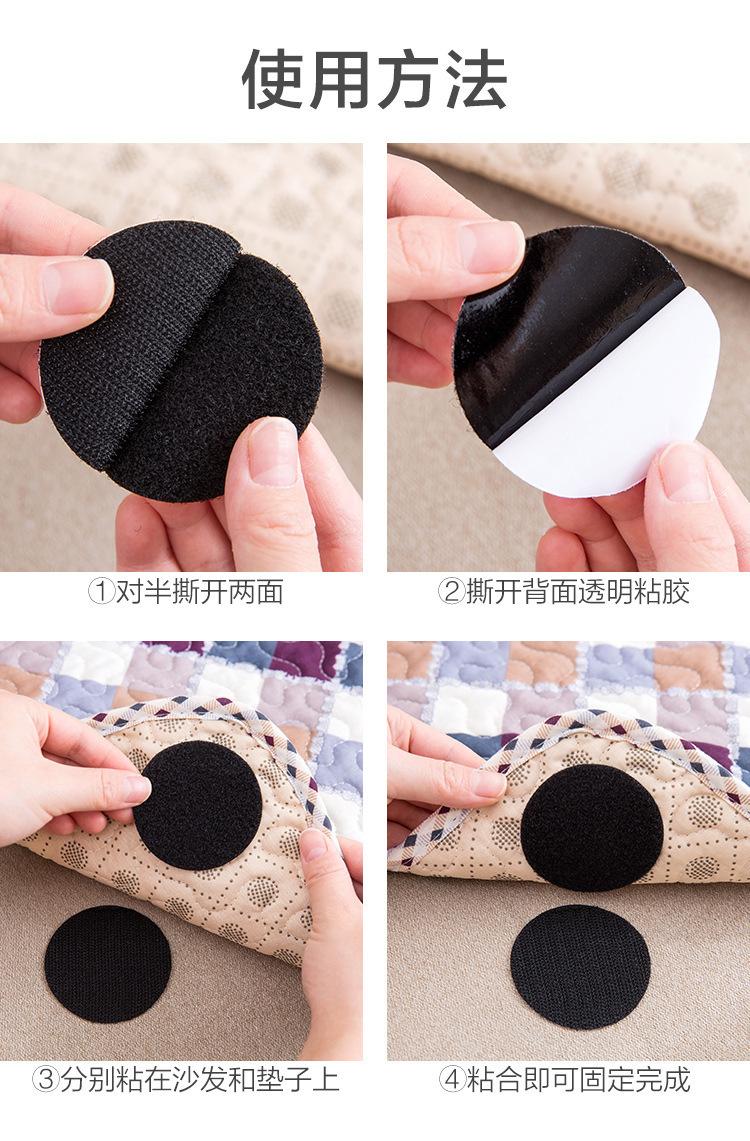 使用方法

①对半撕开两面

②撕开背面透明粘胶

③分别粘在沙发和垫子上

④粘合即可固定完成