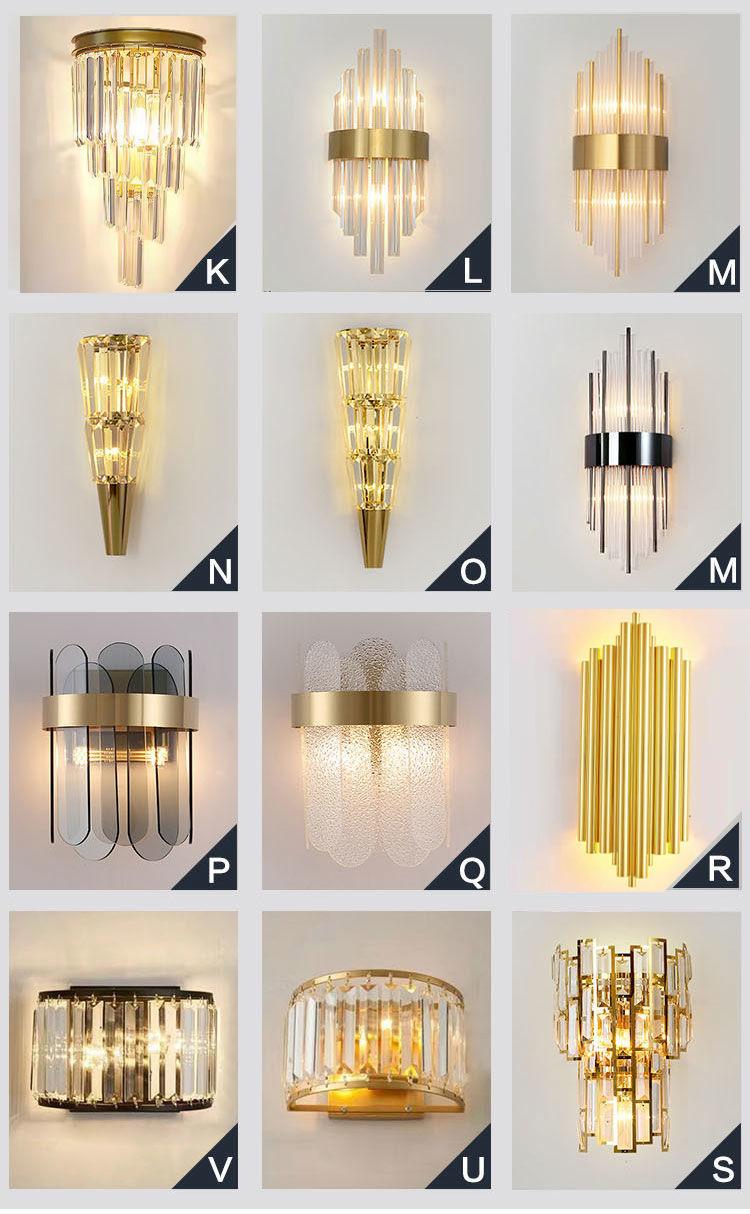 K
L
M
N
O
M
P
Q
R
V
U
S