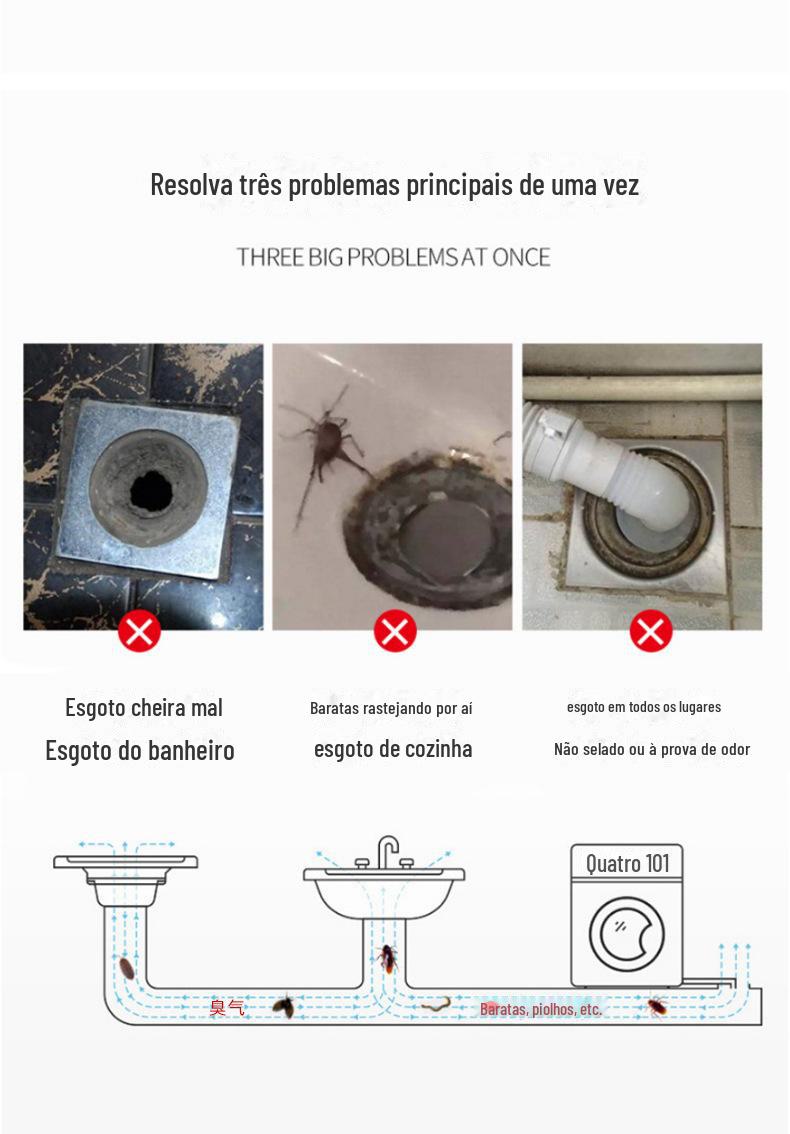 Resolva três problemas principais de uma vez

THREE BIG PROBLEMS AT ONCE

Esgoto cheira mal
Esgoto do banheiro

Baratas rastejando por aí
esgoto de cozinha

esgoto em todos os lugares
Não selado ou à prova de odor

Quatro 101

臭气

Baratas, piolhos, etc.