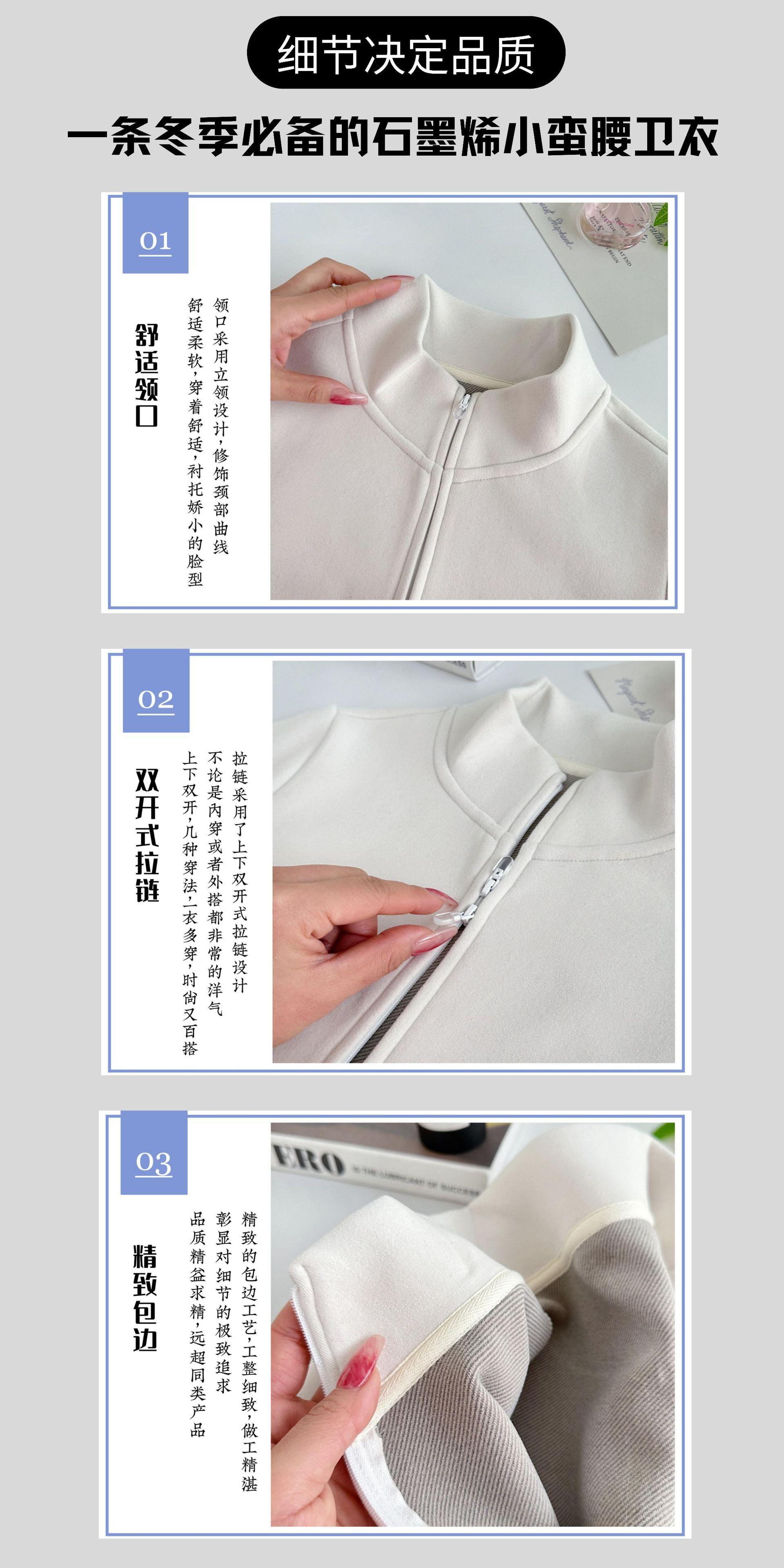 细节决定品质

一条冬季必备的石墨烯小蛮腰卫衣

01

舒适领口

领口采用立领设计，修饰颈部曲线

舒适柔软，穿着舒适，衬托娇小的脸型

02

双开式拉链

拉链采用了上下双开式拉链设计

不论是内穿或者外搭都非常的洋气

上下双开，几种穿法，一衣多穿，时尚又百搭

03

精致包边

精致的包边工艺，工整细致，做工精湛

彰显对细节的极致追求

品质精益求精，远超同类产品

ERO