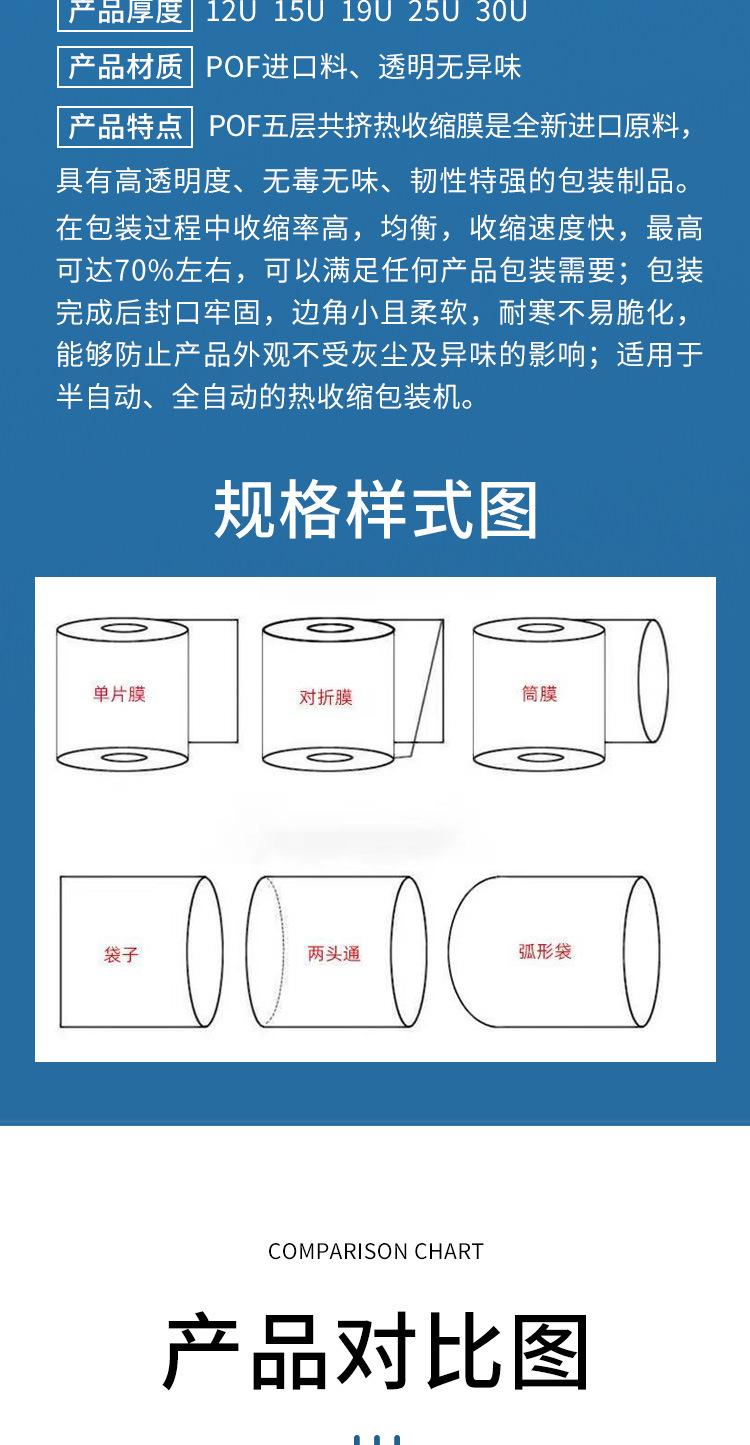 产品厚度 12U 15U 19U 25U 30U

产品材质 POF进口料、透明无异味

产品特点 POF五层共挤热收缩膜是全新进口原料，具有高透明度、无毒无味、韧性特强的包装制品。在包装过程中收缩率高，均衡，收缩速度快，最高可达70%左右，可以满足任何产品包装需要；包装完成后封口牢固，边角小且柔软，耐寒不易脆化，能够防止产品外观不受灰尘及异味的影响；适用于半自动、全自动的热收缩包装机。

规格样式图

单片膜

对折膜

筒膜

袋子

两头通

弧形袋

COMPARISON CHART

产品对比图