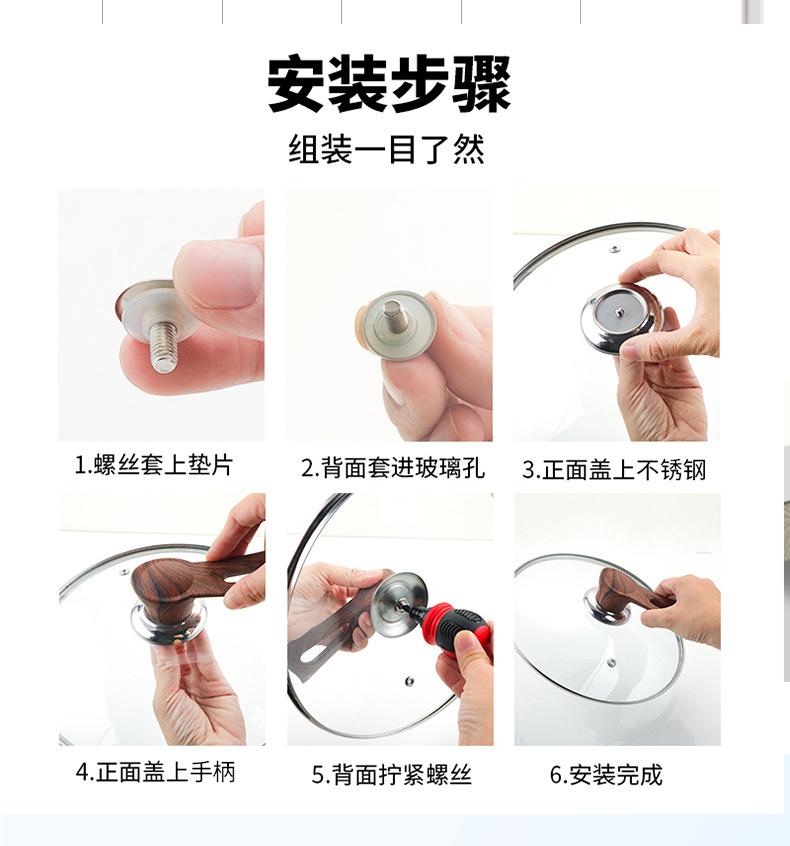 安装步骤

组装一目了然

1.螺丝套上垫片

2.背面套进玻璃孔

3.正面盖上不锈钢

4.正面盖上手柄

5.背面拧紧螺丝

6.安装完成