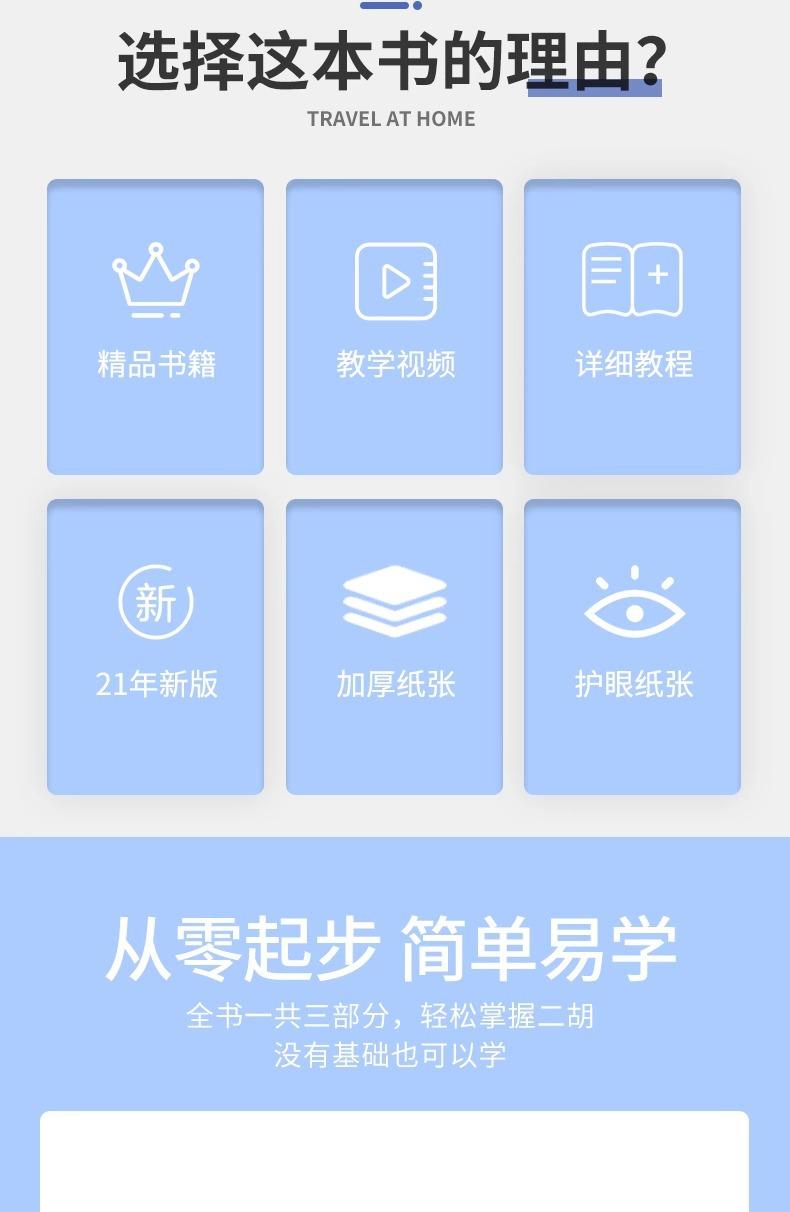 选择这本书的理由?

TRAVEL AT HOME

精品书籍

教学视频

详细教程

新

21年新版

加厚纸张

护眼纸张

从零起步 简单易学

全书一共三部分，轻松掌握二胡
没有基础也可以学