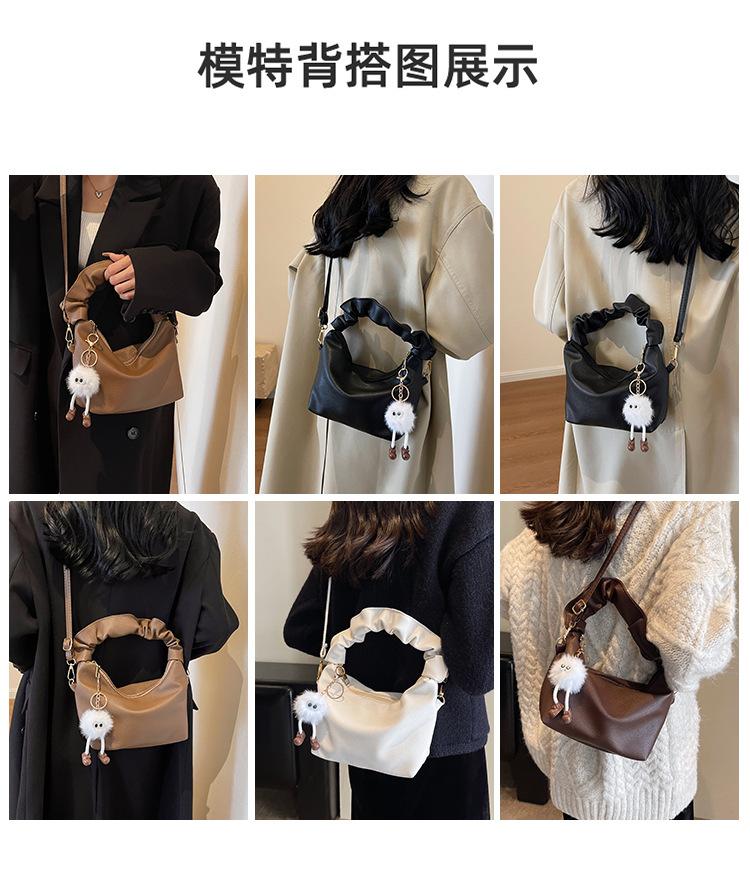 模特背搭图展示