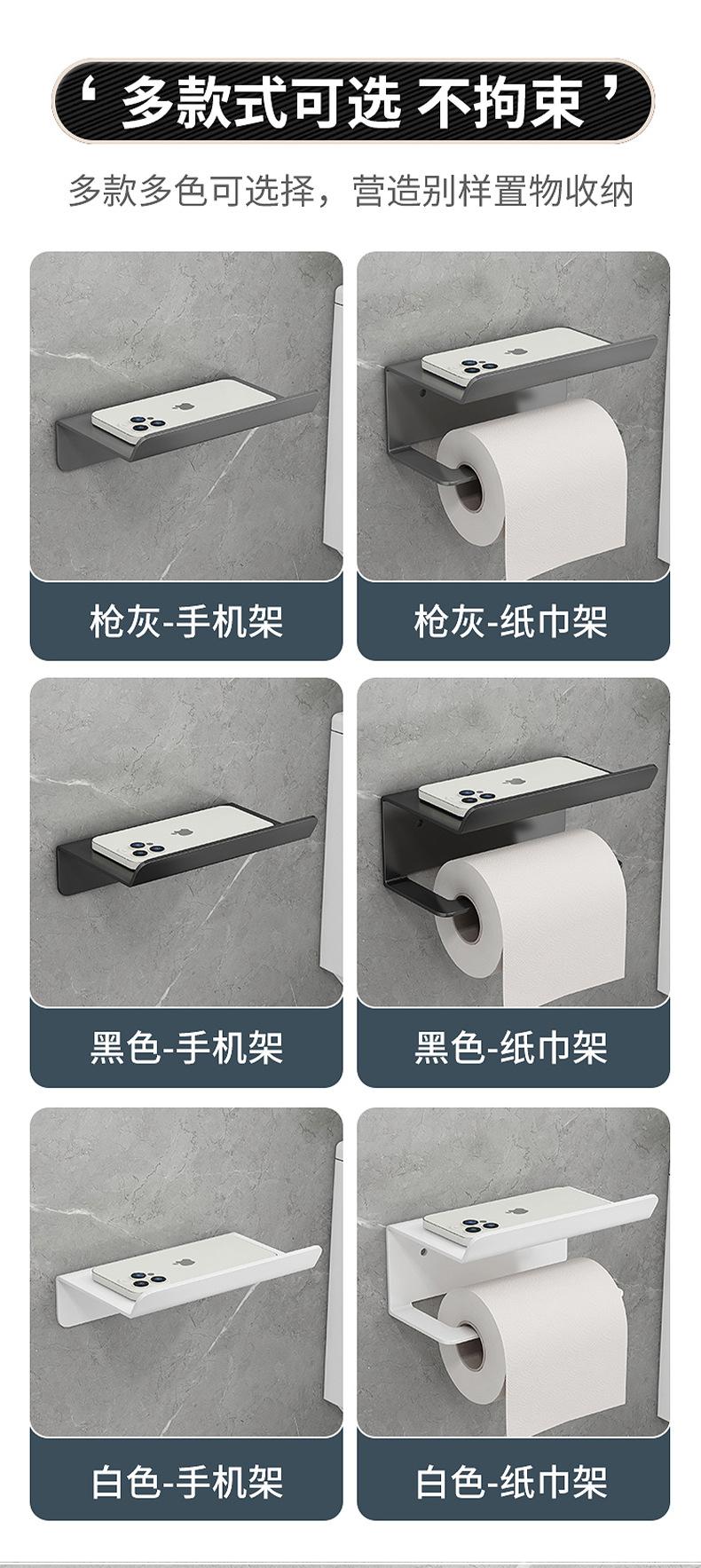 ‘ 多款式可选 不拘束 ’

多款多色可选择，营造别样置物收纳

枪灰-手机架

枪灰-纸巾架

黑色-手机架

黑色-纸巾架

白色-手机架

白色-纸巾架