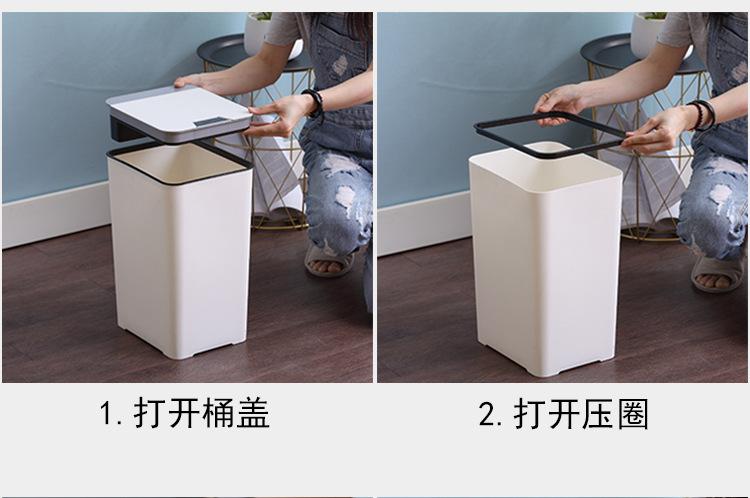 1. 打开桶盖

2. 打开压圈