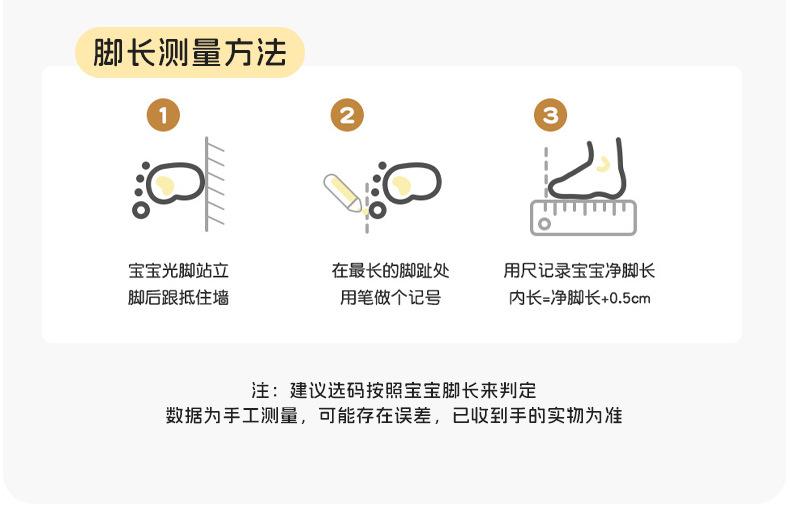 脚长测量方法

1

宝宝光脚站立
脚后跟抵住墙

2

在最长的脚趾处
用笔做个记号

3

用尺记录宝宝净脚长
内长=净脚长+0.5cm

注：建议选码按照宝宝脚长来判定
数据为手工测量，可能存在误差，已收到手的实物为准