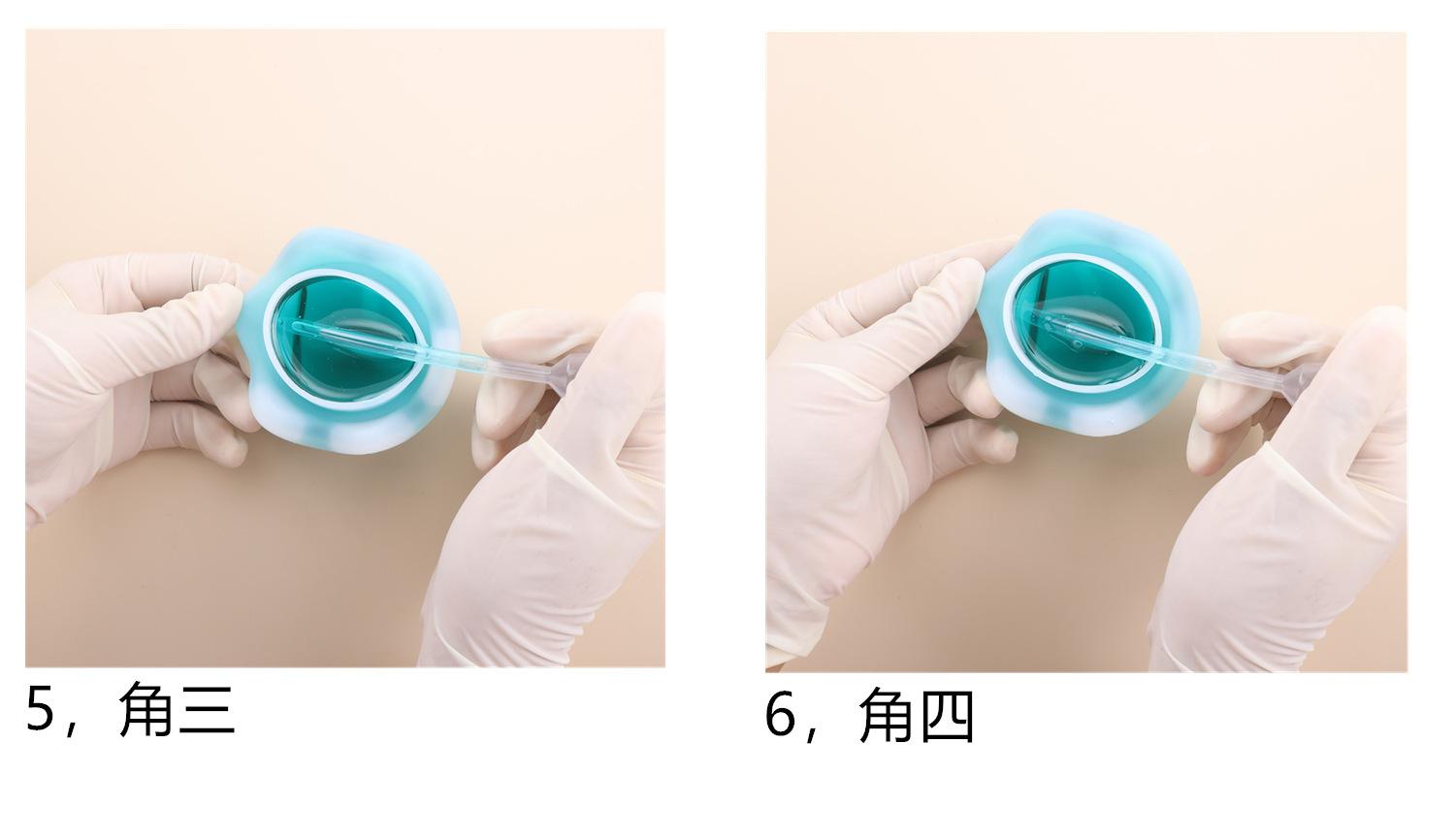 5，角三

6，角四