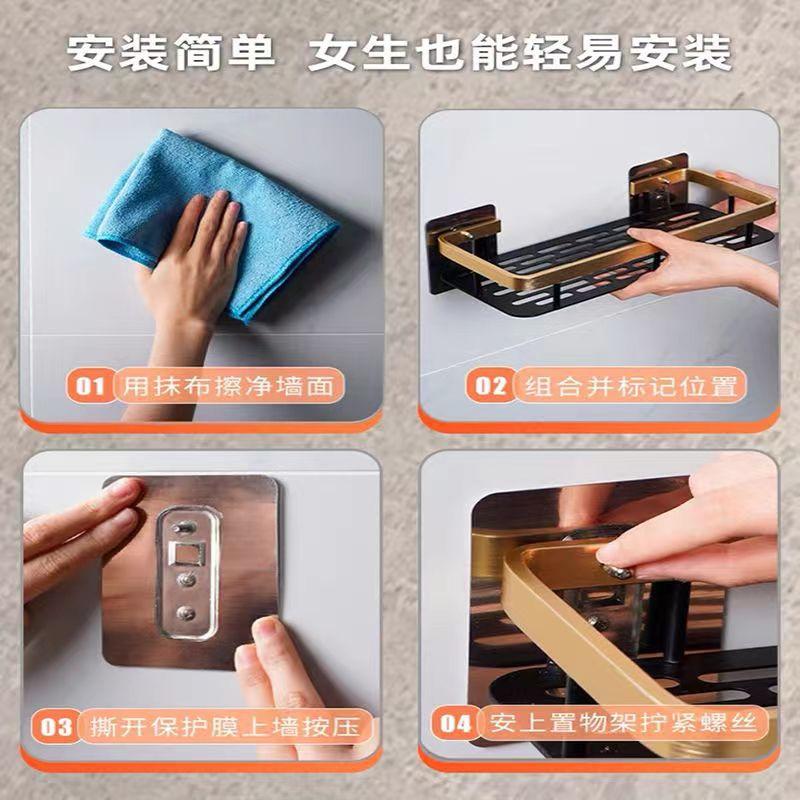 安装简单 女生也能轻易安装

01 用抹布擦净墙面

02 组合并标记位置

03 撕开保护膜上墙按压

04 安上置物架拧紧螺丝