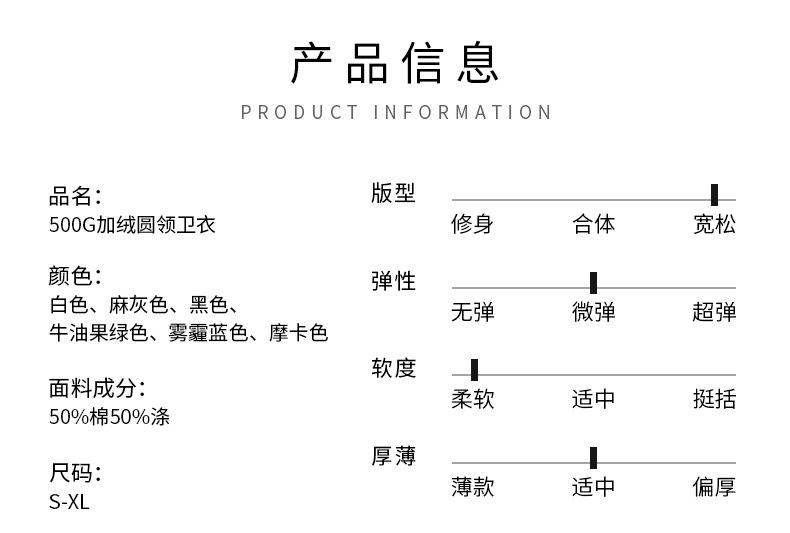 产品信息
PRODUCT INFORMATION

品名：
500G加绒圆领卫衣

颜色：
白色、麻灰色、黑色、
牛油果绿色、雾霾蓝色、摩卡色

面料成分：
50%棉50%涤

尺码：
S-XL

版型
修身 合体 宽松

弹性
无弹 微弹 超弹

软度
柔软 适中 挺括

厚薄
薄款 适中 偏厚