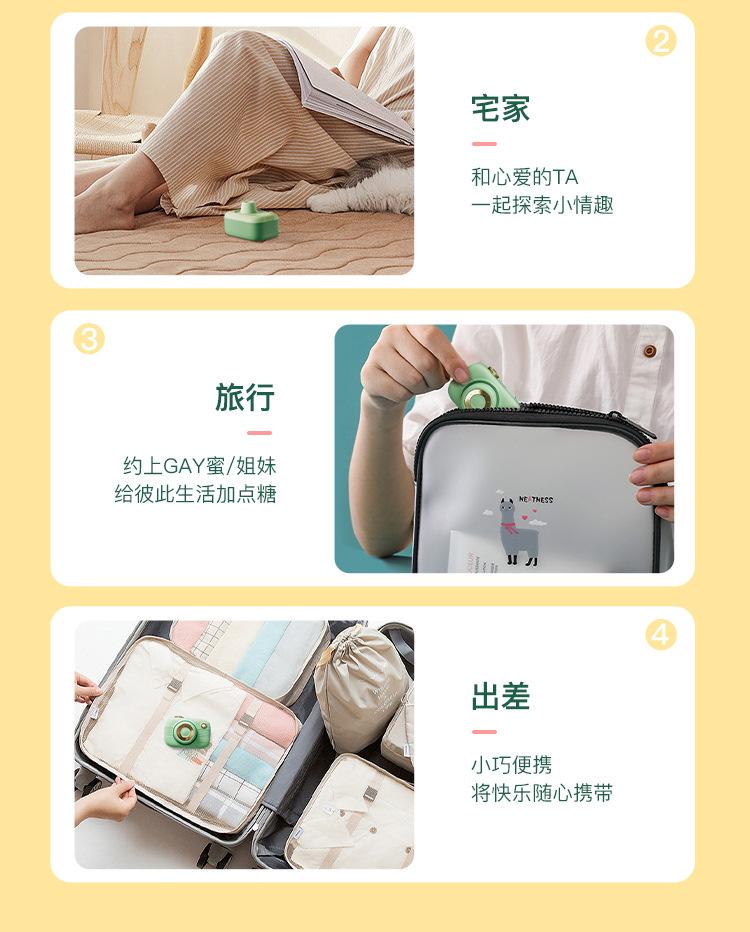 2

宅家

和心爱的TA
一起探索小情趣

3

旅行

约上GAY蜜/姐妹
给彼此生活加点糖

NEATNESS

4

出差

小巧便携
将快乐随心携带