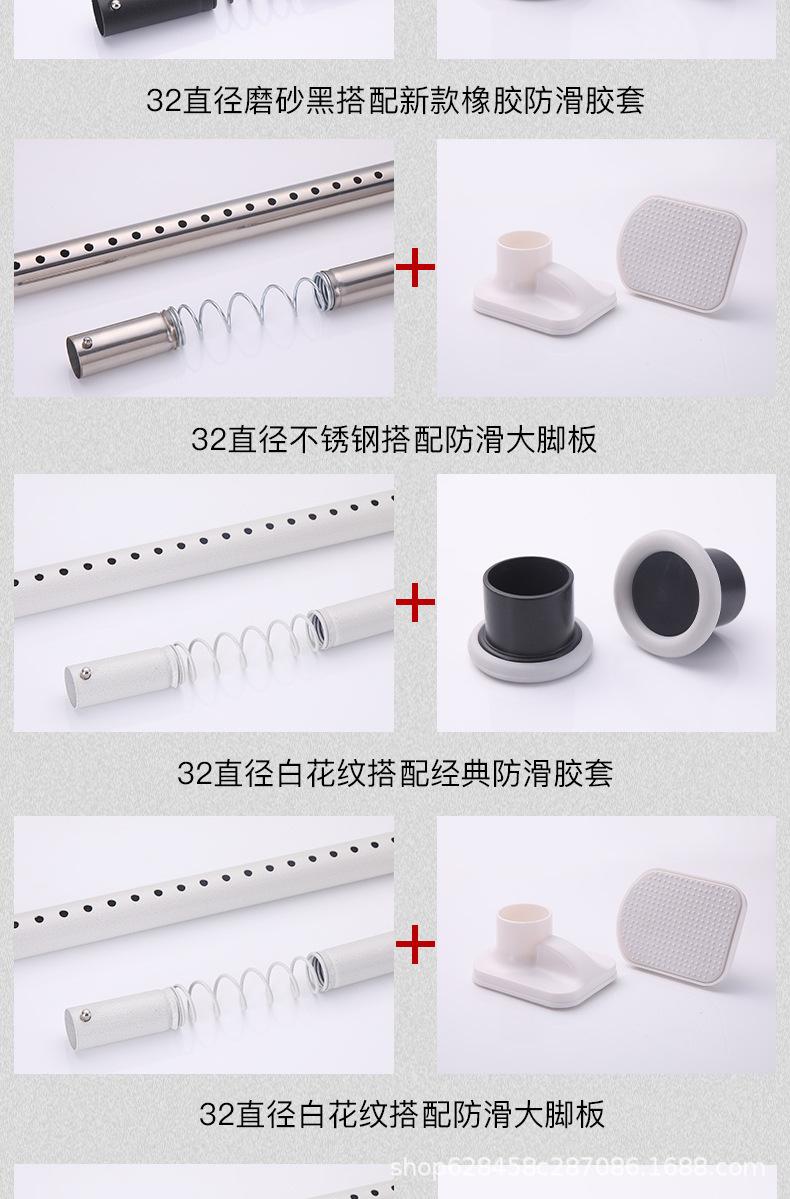 32直径磨砂黑搭配新款橡胶防滑胶套

+

32直径不锈钢搭配防滑大脚板

+

32直径白花纹搭配经典防滑胶套

+

32直径白花纹搭配防滑大脚板

shop628458c287086.1688.com