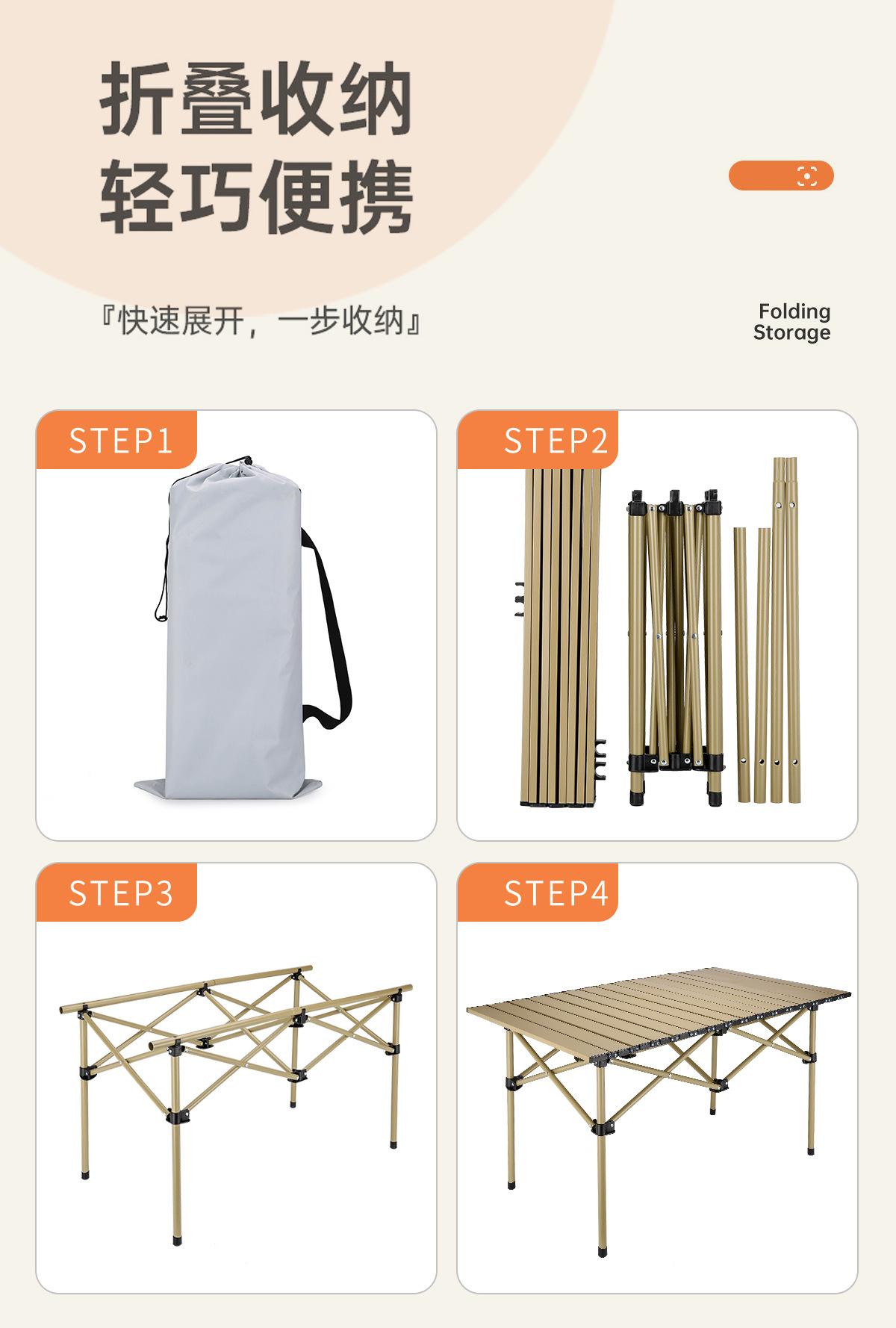 折叠收纳
轻巧便携

『快速展开，一步收纳』

Folding Storage

STEP1

STEP2

STEP3

STEP4