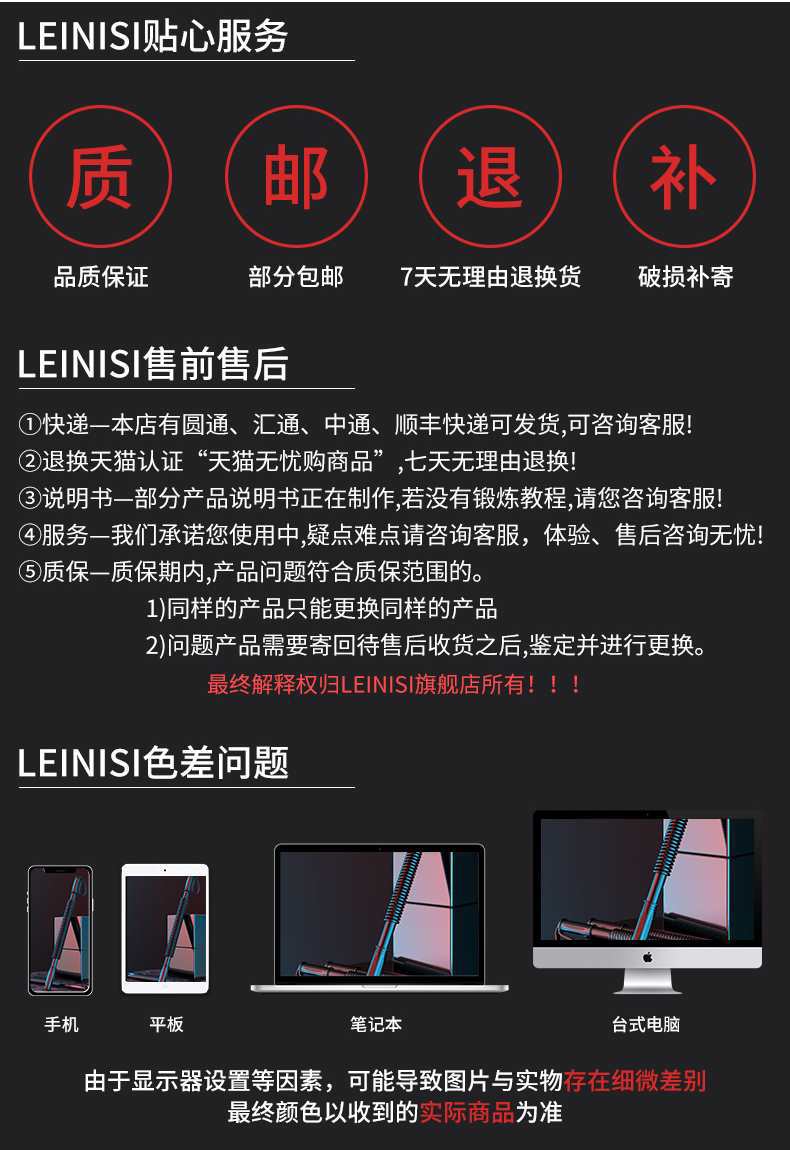 LEINISI贴心服务

质
品质保证

邮
部分包邮

退
7天无理由退换货

补
破损补寄

LEINISI售前售后

①快递—本店有圆通、汇通、中通、顺丰快递可发货,可咨询客服!
②退换天猫认证“天猫无忧购商品”,七天无理由退换!
③说明书—部分产品说明书正在制作,若没有锻炼教程,请您咨询客服!
④服务—我们承诺您使用中,疑点难点请咨询客服，体验、售后咨询无忧!
⑤质保—质保期内,产品问题符合质保范围的。
1)同样的产品只能更换同样的产品
2)问题产品需要寄回待售后收货之后,鉴定并进行更换。
最终解释权归LEINISI旗舰店所有！！！

LEINISI色差问题

手机
平板
笔记本
台式电脑

由于显示器设置等因素，可能导致图片与实物存在细微差别
最终颜色以收到的实际商品为准