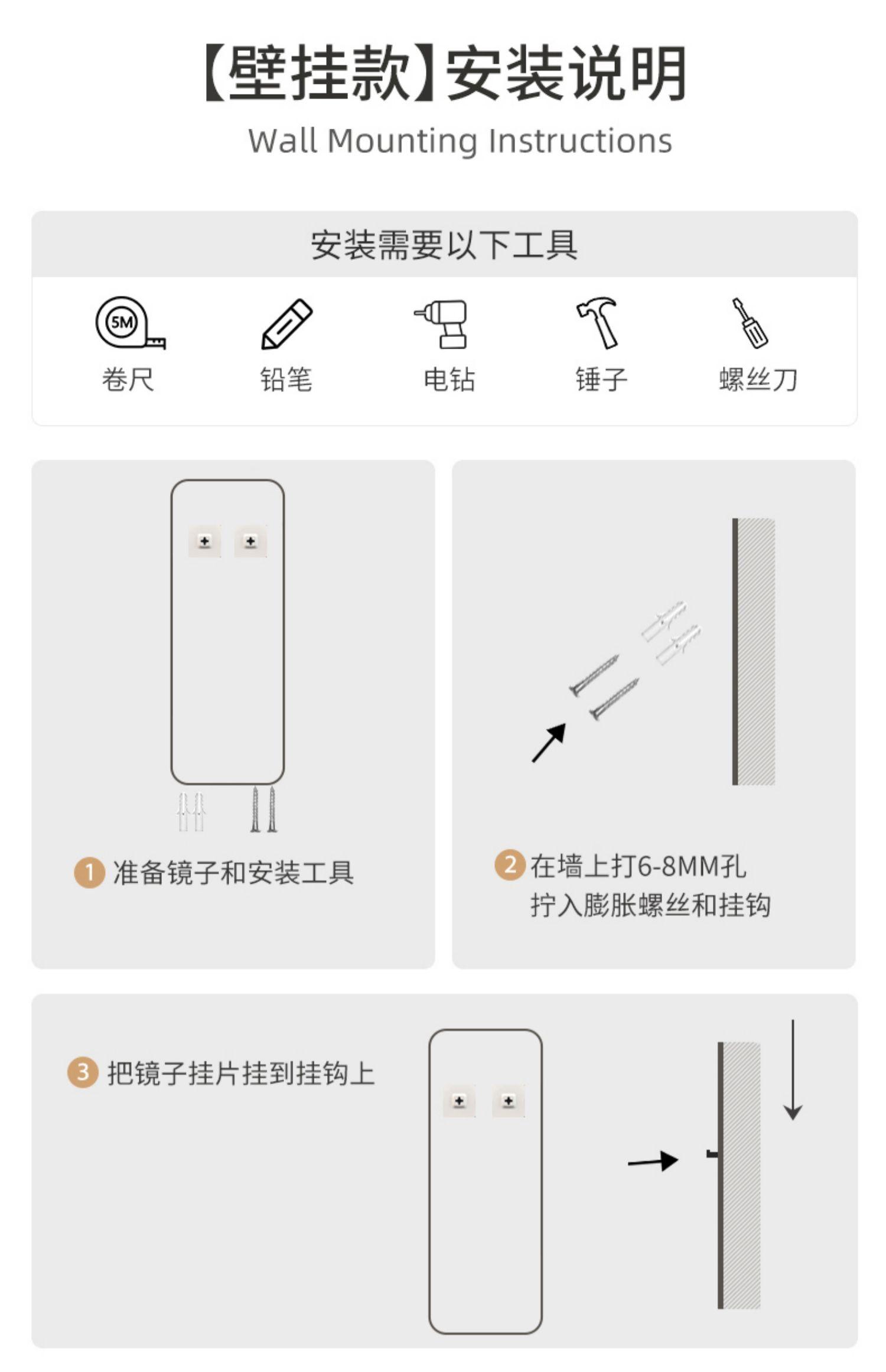 【壁挂款】安装说明
Wall Mounting Instructions

安装需要以下工具

5M
卷尺 铅笔 电钻 锤子 螺丝刀

1 准备镜子和安装工具

2 在墙上打6-8MM孔
拧入膨胀螺丝和挂钩

3 把镜子挂片挂到挂钩上