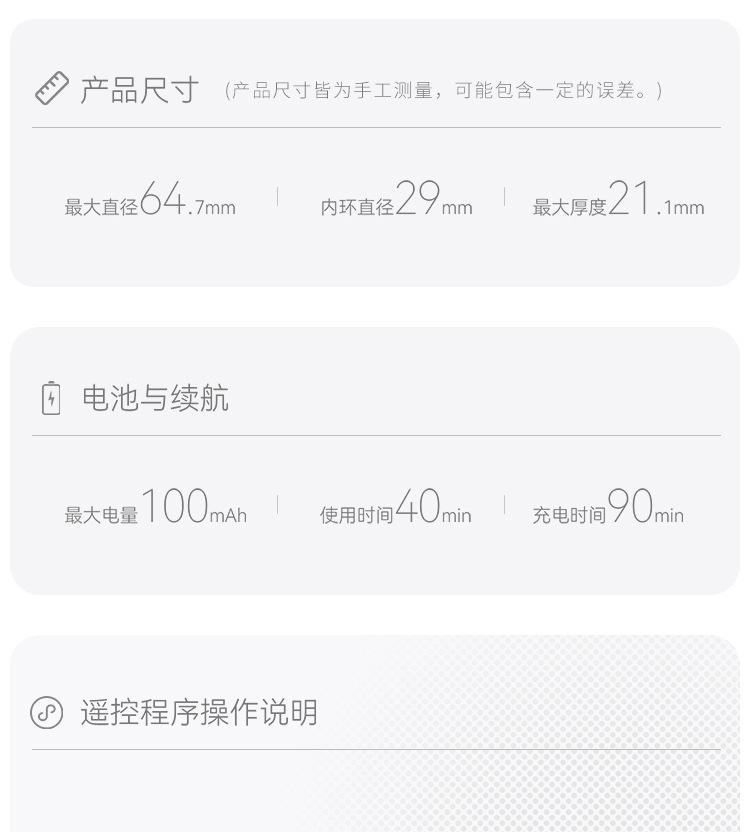 产品尺寸 （产品尺寸皆为手工测量，可能包含一定的误差。）

最大直径64.7mm 内环直径29mm 最大厚度21.1mm

电池与续航

最大电量100mAh 使用时间40min 充电时间90min

遥控程序操作说明