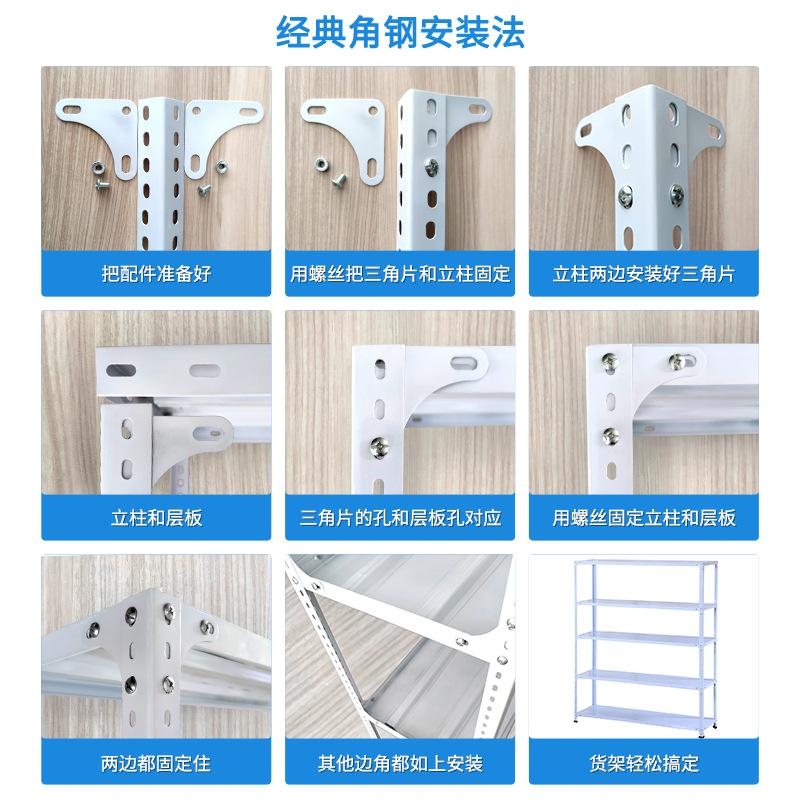 经典角钢安装法

把配件准备好

用螺丝把三角片和立柱固定

立柱两边安装好三角片

立柱和层板

三角片的孔和层板孔对应

用螺丝固定立柱和层板

两边都固定住

其他边角都如上安装

货架轻松搞定