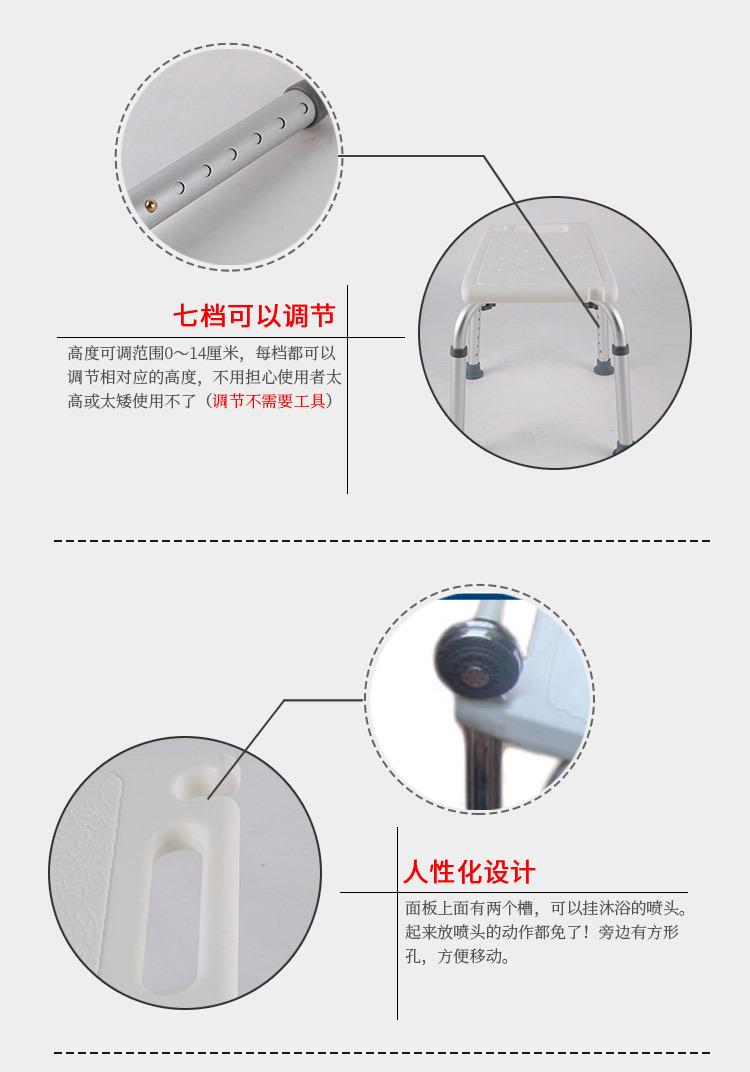 七档可以调节

高度可调范围0～14厘米，每档都可以调节相对应的高度，不用担心使用者太高或太矮使用不了（调节不需要工具）

人性化设计

面板上面有两个槽，可以挂沐浴的喷头。起来放喷头的动作都免了！旁边有方形孔，方便移动。