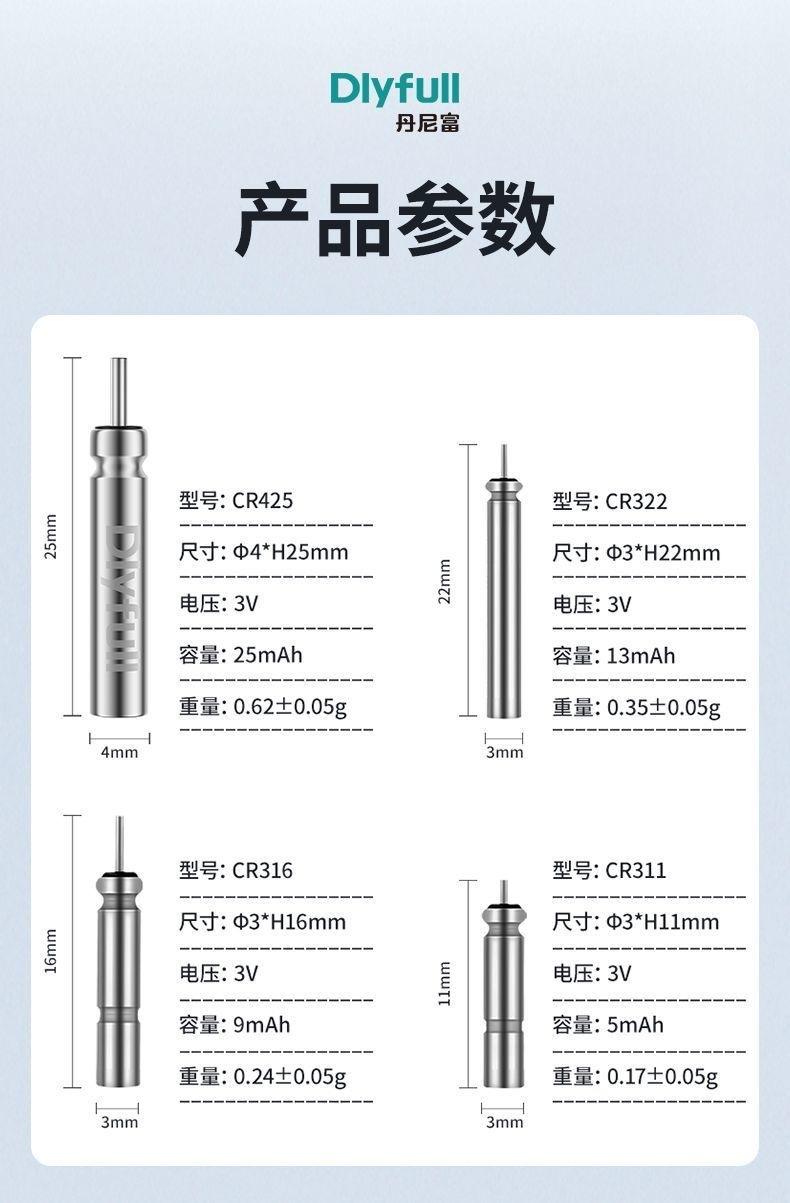 Dlyfull
丹尼富

产品参数

25mm

Dlyfull

4mm

型号: CR425

尺寸: Φ4*H25mm

电压: 3V

容量: 25mAh

重量: 0.62±0.05g

22mm

3mm

型号: CR322

尺寸: Φ3*H22mm

电压: 3V

容量: 13mAh

重量: 0.35±0.05g

16mm

3mm

型号: CR316

尺寸: Φ3*H16mm

电压: 3V

容量: 9mAh

重量: 0.24±0.05g

11mm

3mm

型号: CR311

尺寸: Φ3*H11mm

电压: 3V

容量: 5mAh

重量: 0.17±0.05g