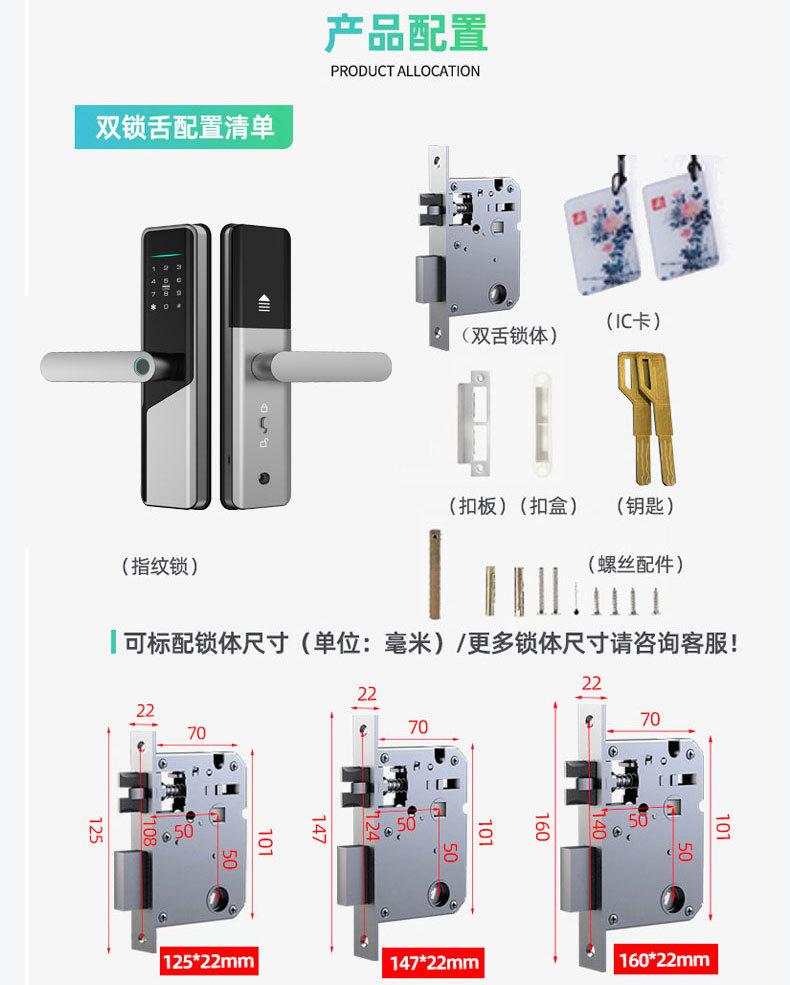 产品配置
PRODUCT ALLOCATION

双锁舌配置清单

（双舌锁体）

（IC卡）

（扣板）（扣盒）

（钥匙）

（指纹锁）

（螺丝配件）

可标配锁体尺寸（单位：毫米）/更多锁体尺寸请咨询客服！

22
70
125
108
50
50
101
125*22mm

22
70
147
124
50
50
101
147*22mm

22
70
160
140
50
50
101
160*22mm