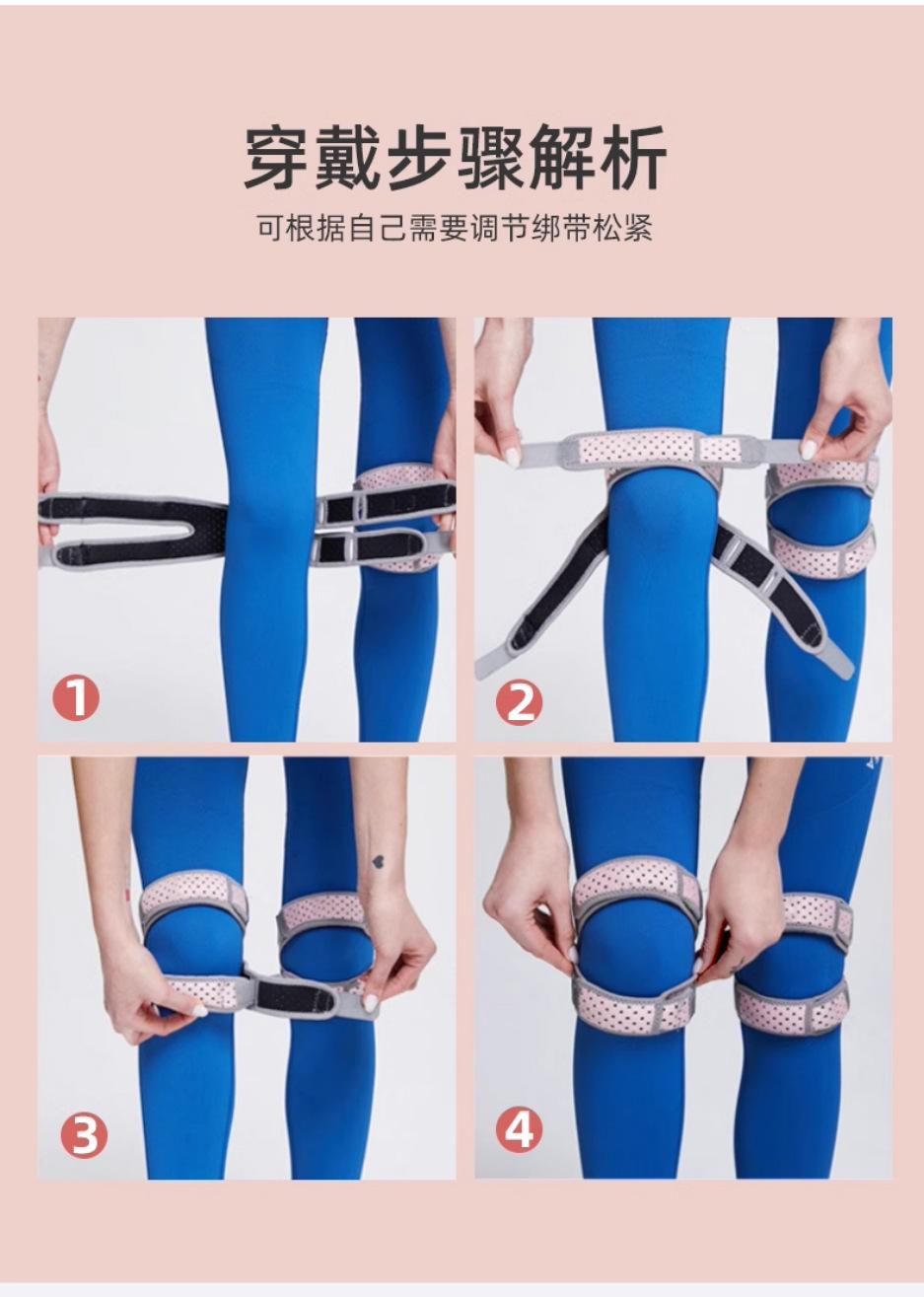 穿戴步骤解析

可根据自己需要调节绑带松紧

1

2

3

4