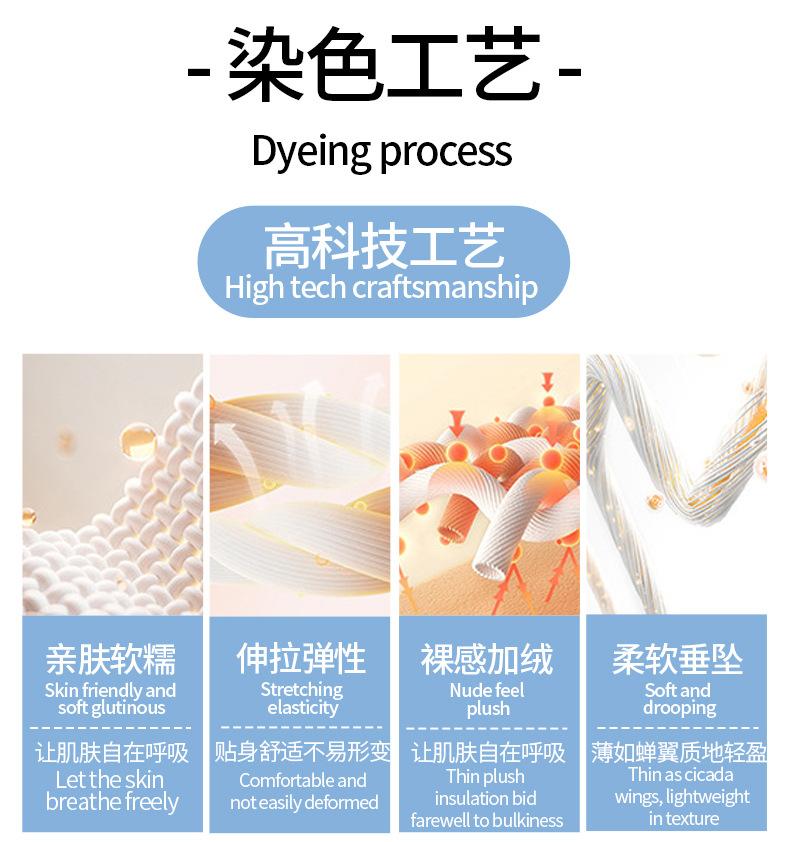 - 染色工艺 -

Dyeing process

高科技工艺
High tech craftsmanship

亲肤软糯
Skin friendly and soft glutinous
让肌肤自在呼吸
Let the skin breathe freely

伸拉弹性
Stretching elasticity
贴身舒适不易形变
Comfortable and not easily deformed

裸感加绒
Nude feel plush
让肌肤自在呼吸
Thin plush insulation bid farewell to bulkiness

柔软垂坠
Soft and drooping
薄如蝉翼质地轻盈
Thin as cicada wings, lightweight in texture