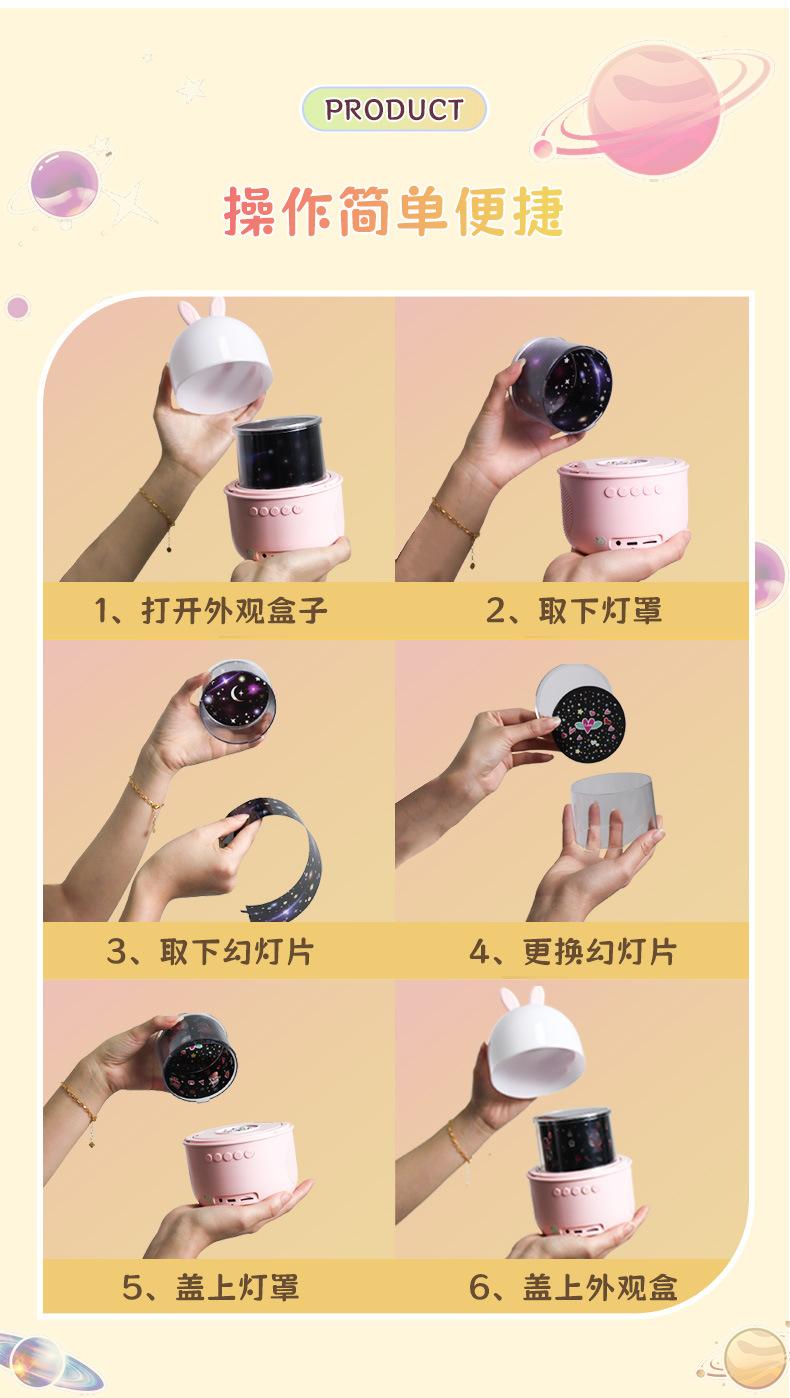 PRODUCT

操作简单便捷

1、打开外观盒子

2、取下灯罩

3、取下幻灯片

4、更换幻灯片

5、盖上灯罩

6、盖上外观盒