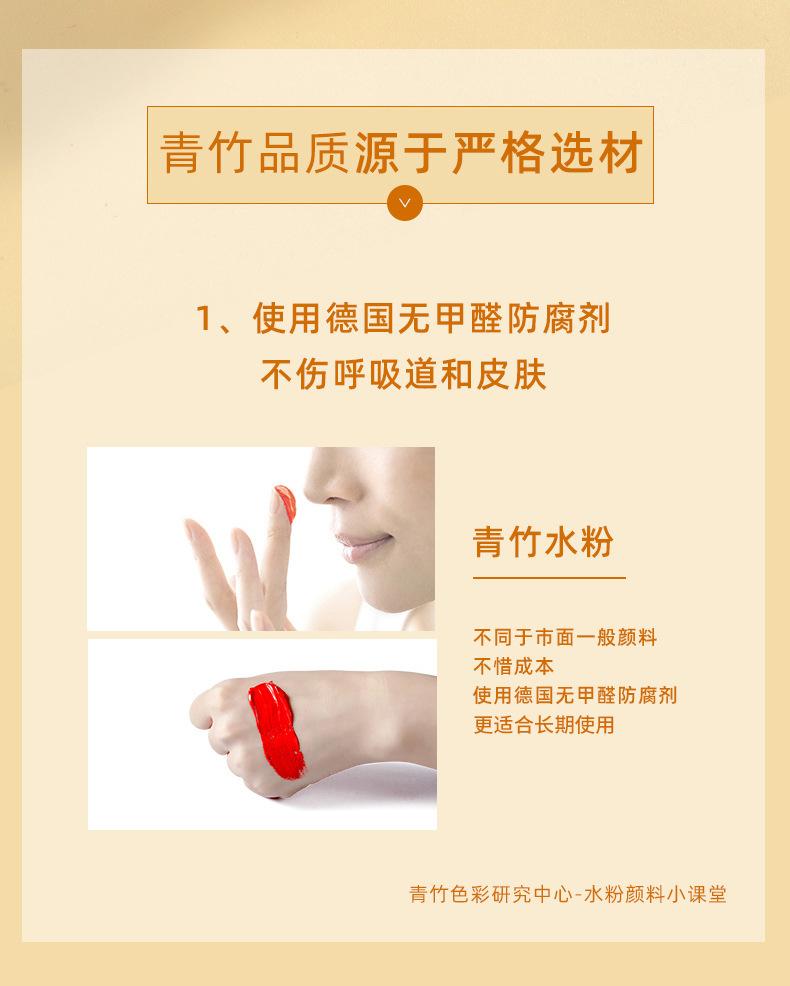 青竹品质源于严格选材

1、使用德国无甲醛防腐剂
不伤呼吸道和皮肤

青竹水粉

不同于市面一般颜料
不惜成本
使用德国无甲醛防腐剂
更适合长期使用

青竹色彩研究中心-水粉颜料小课堂