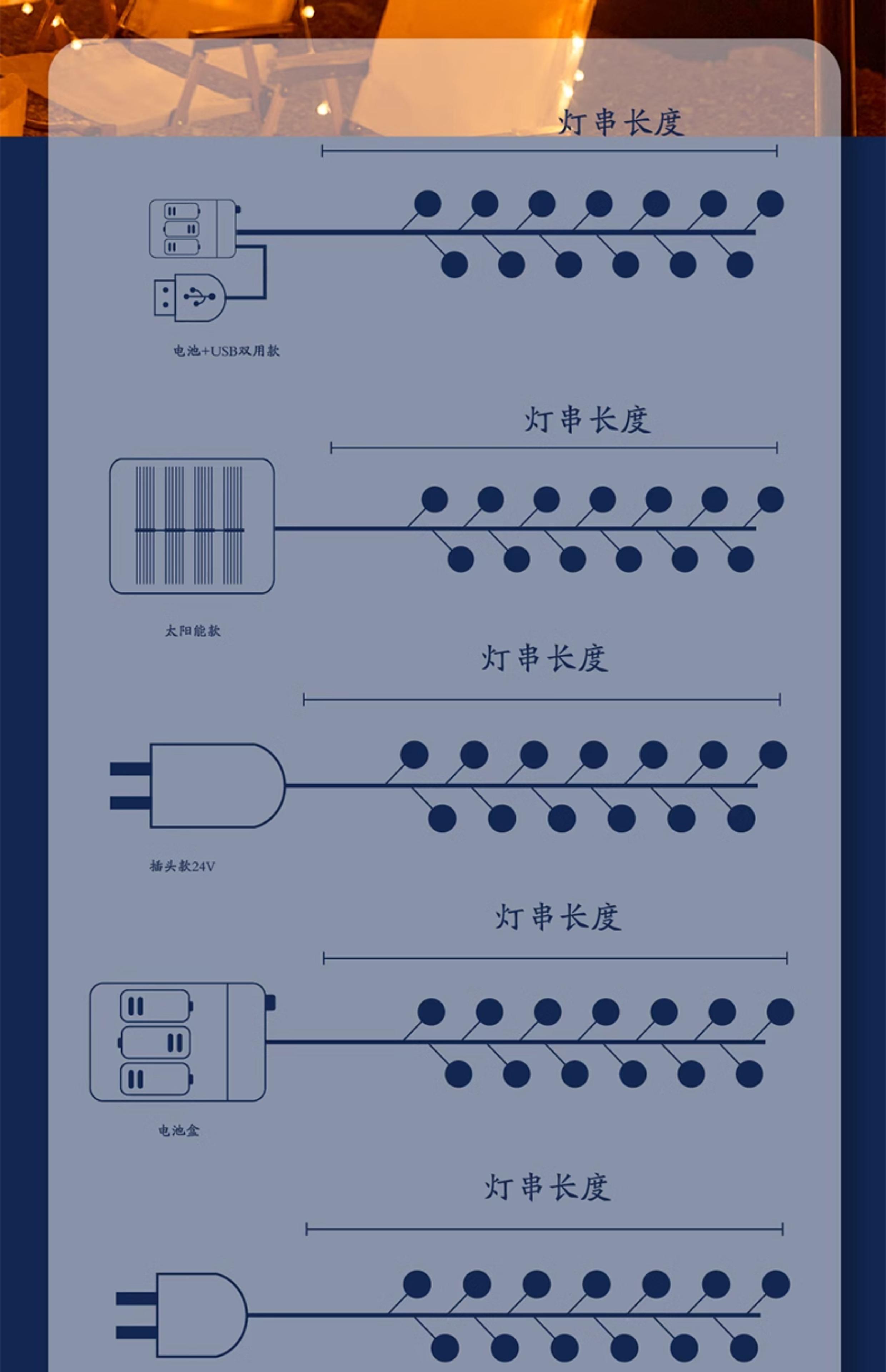 灯串长度

电池+USB双用款

灯串长度

太阳能款

灯串长度

插头款24V

灯串长度

电池盒

灯串长度