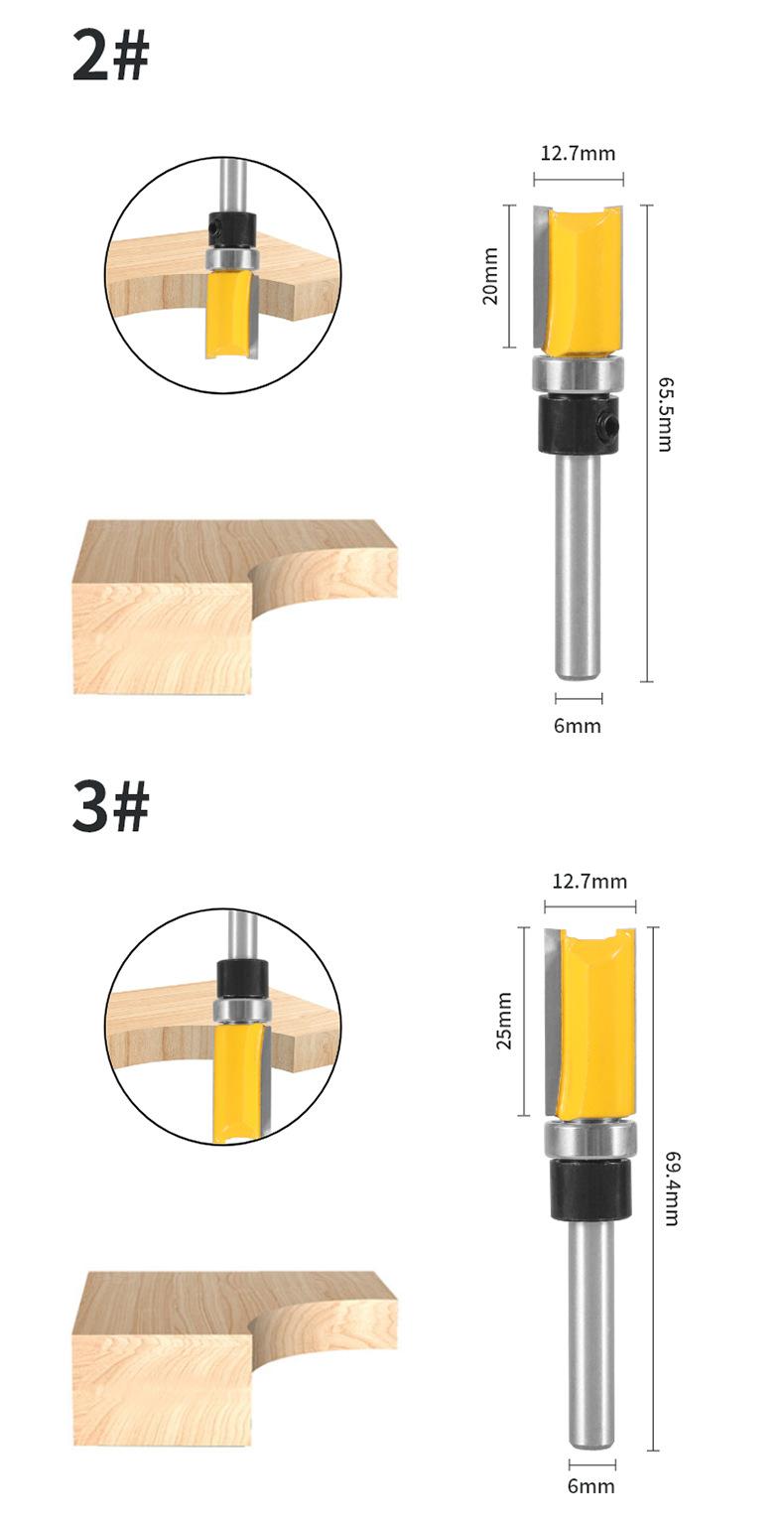 2#

12.7mm

20mm

65.5mm

6mm

3#

12.7mm

25mm

69.4mm

6mm