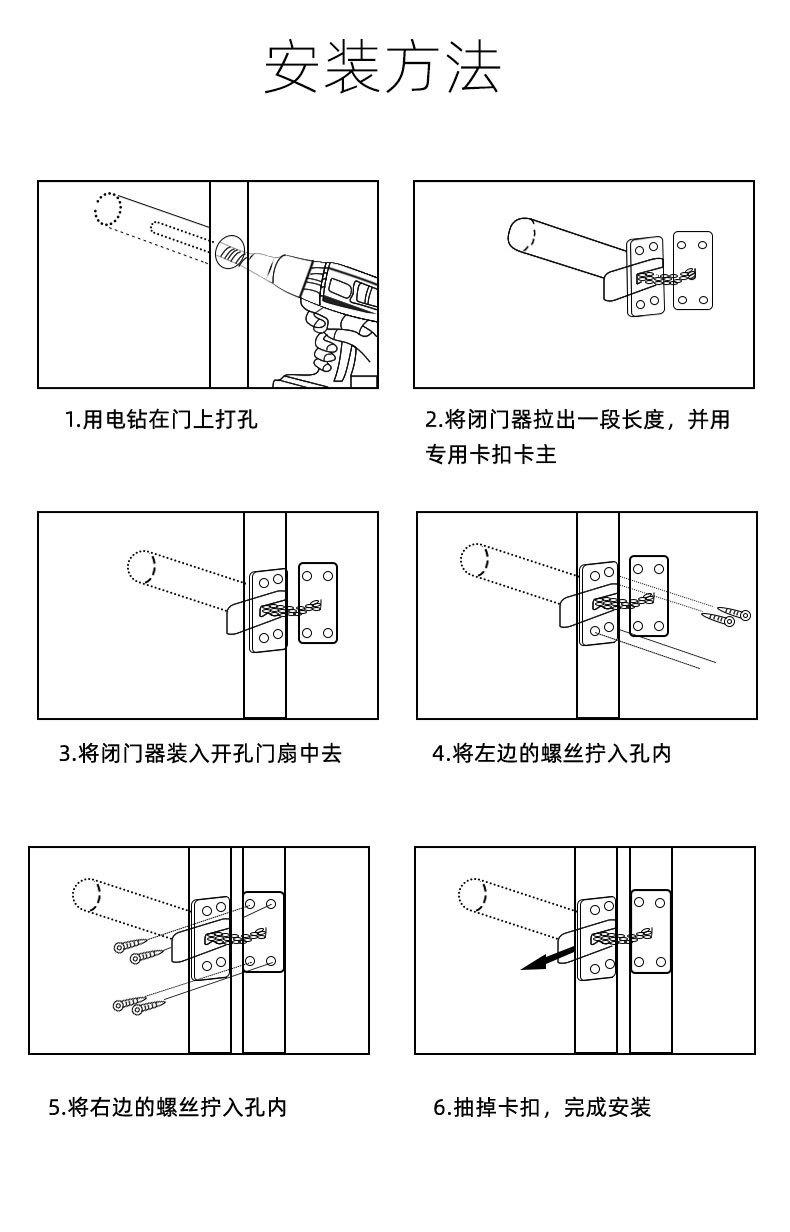 安装方法

1.用电钻在门上打孔

2.将闭门器拉出一段长度，并用专用卡扣卡主

3.将闭门器装入开孔门扇中去

4.将左边的螺丝拧入孔内

5.将右边的螺丝拧入孔内

6.抽掉卡扣，完成安装