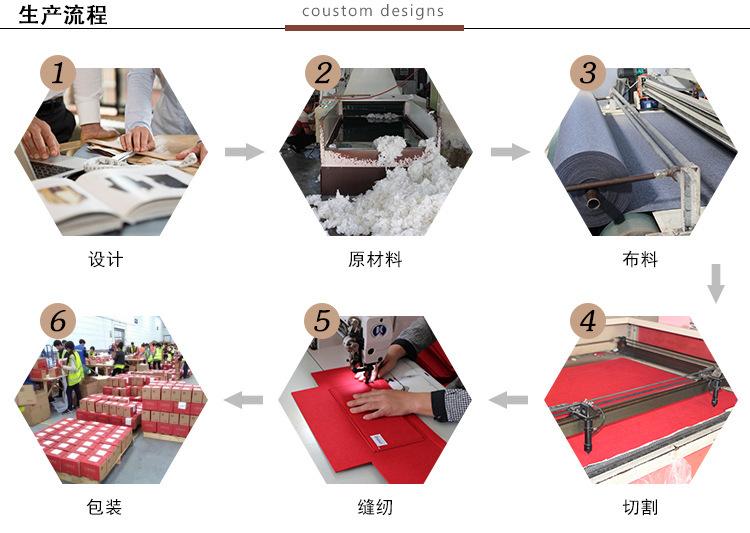 生产流程

coustom designs

1
设计

2
原材料

3
布料

4
切割

5
缝纫

6
包装