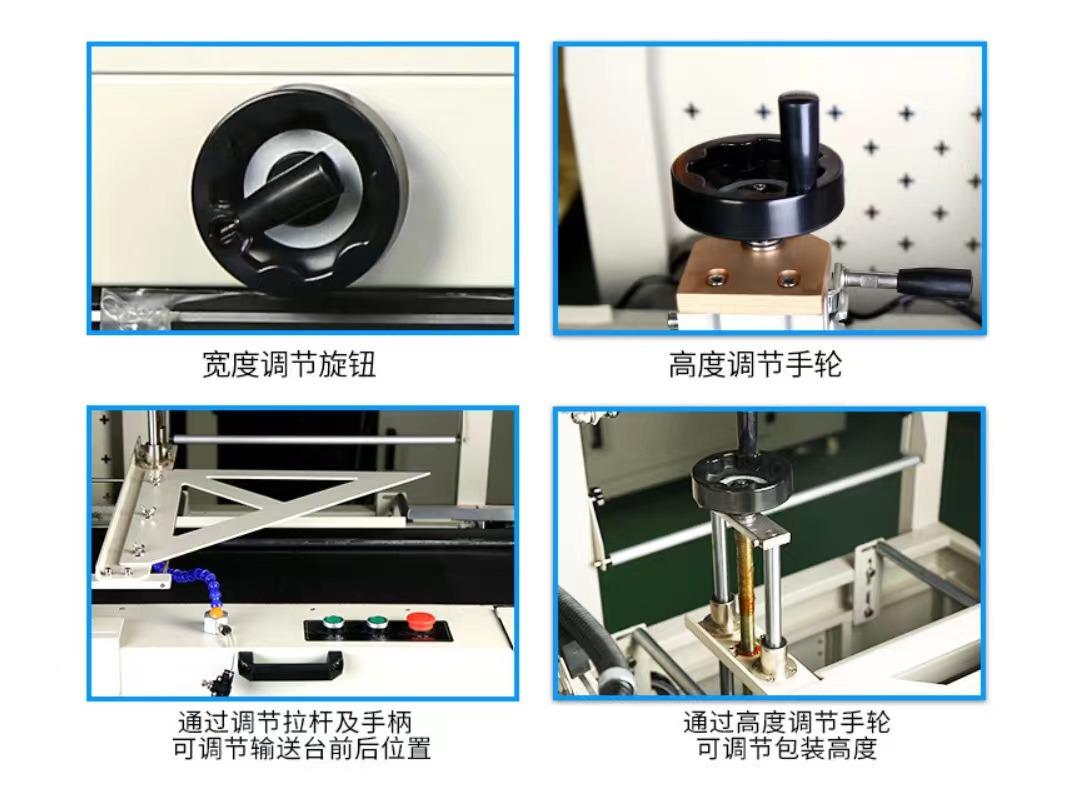 宽度调节旋钮

高度调节手轮

通过调节拉杆及手柄
可调节输送台前后位置

通过高度调节手轮
可调节包装高度