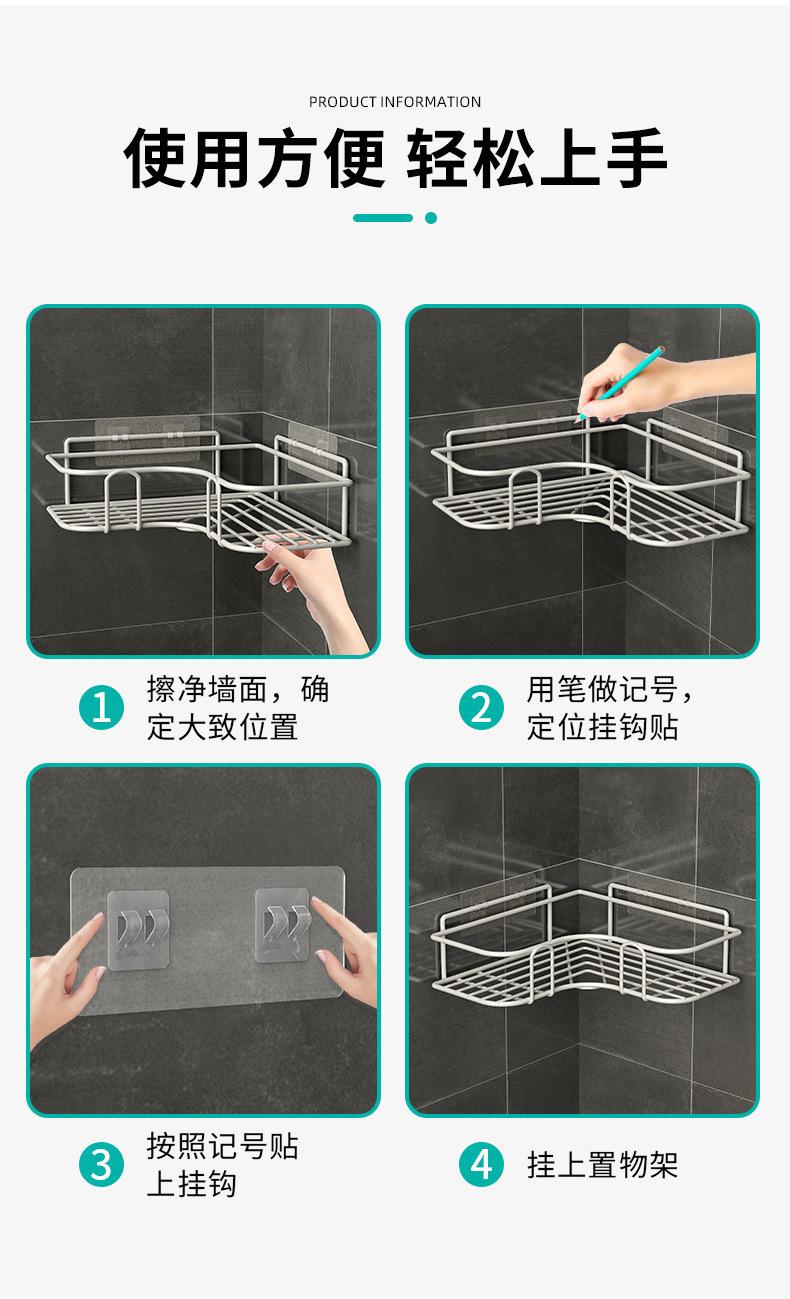 PRODUCT INFORMATION

使用方便 轻松上手

1 擦净墙面，确定大致位置

2 用笔做记号，定位挂钩贴

3 按照记号贴上挂钩

4 挂上置物架