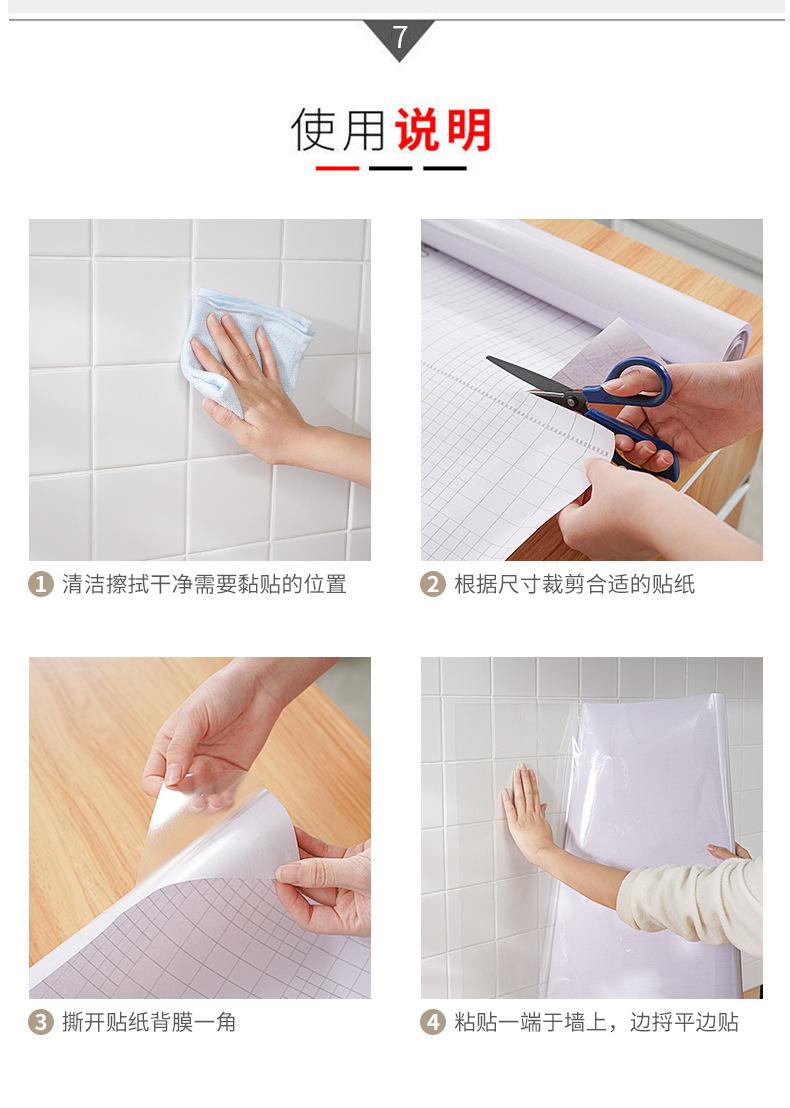 7

使用说明

1 清洁擦拭干净需要黏贴的位置

2 根据尺寸裁剪合适的贴纸

3 撕开贴纸背膜一角

4 粘贴一端于墙上，边捋平边贴