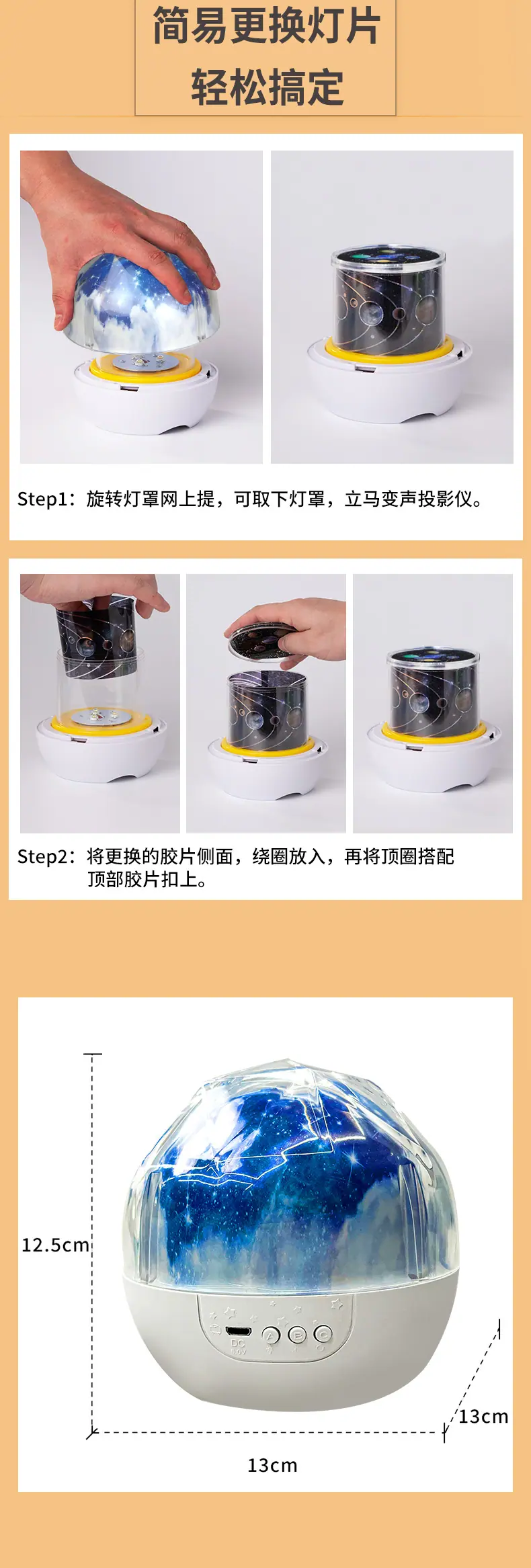 简易更换灯片
轻松搞定

Step1：旋转灯罩网上提，可取下灯罩，立马变声投影仪。

Step2：将更换的胶片侧面，绕圈放入，再将顶圈搭配顶部胶片扣上。

12.5cm

DC 5.0V

A B C

13cm

13cm