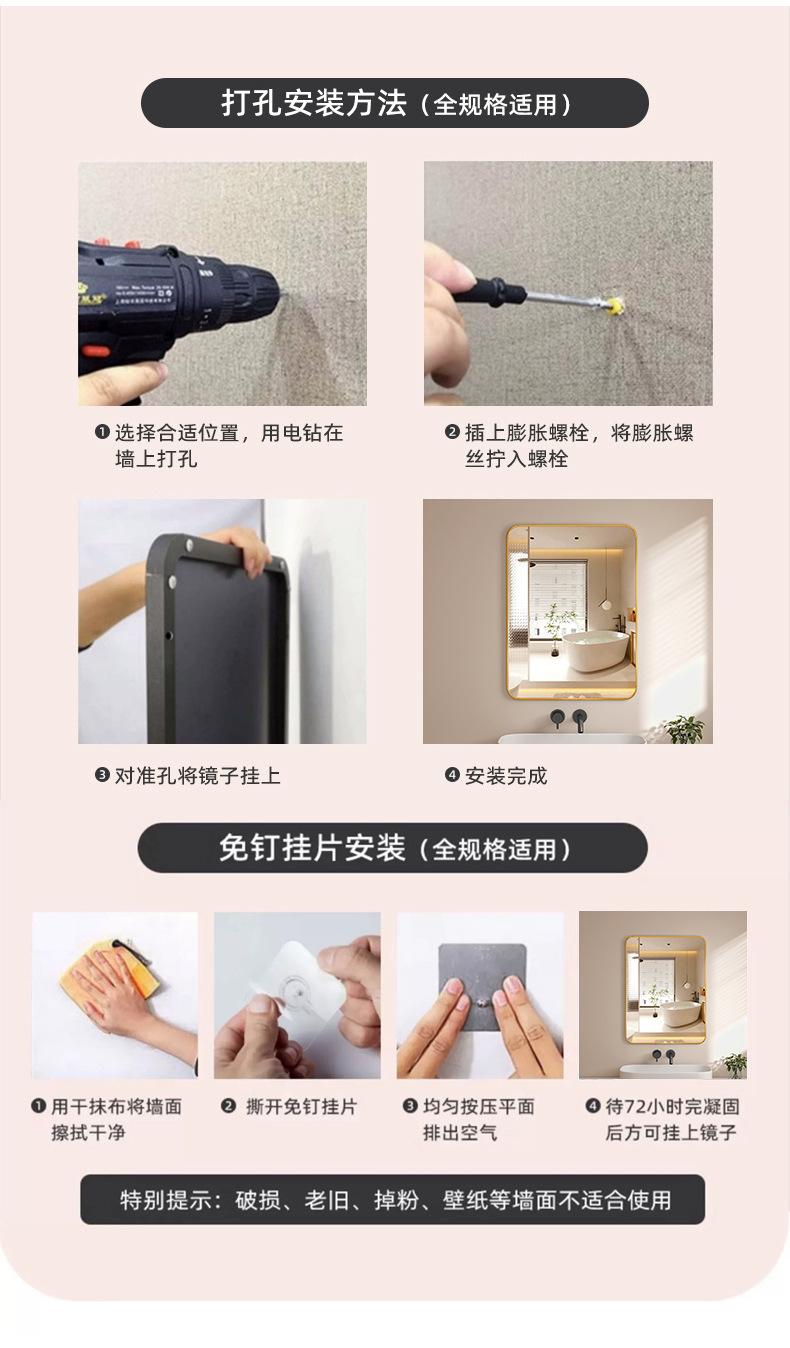 打孔安装方法（全规格适用）

❶ 选择合适位置，用电钻在墙上打孔

❷ 插上膨胀螺栓，将膨胀螺丝拧入螺栓

❸ 对准孔将镜子挂上

❹ 安装完成

免钉挂片安装（全规格适用）

❶ 用干抹布将墙面擦拭干净

❷ 撕开免钉挂片

❸ 均匀按压平面排出空气

❹ 待72小时完凝固后方可挂上镜子

特别提示：破损、老旧、掉粉、壁纸等墙面不适合使用