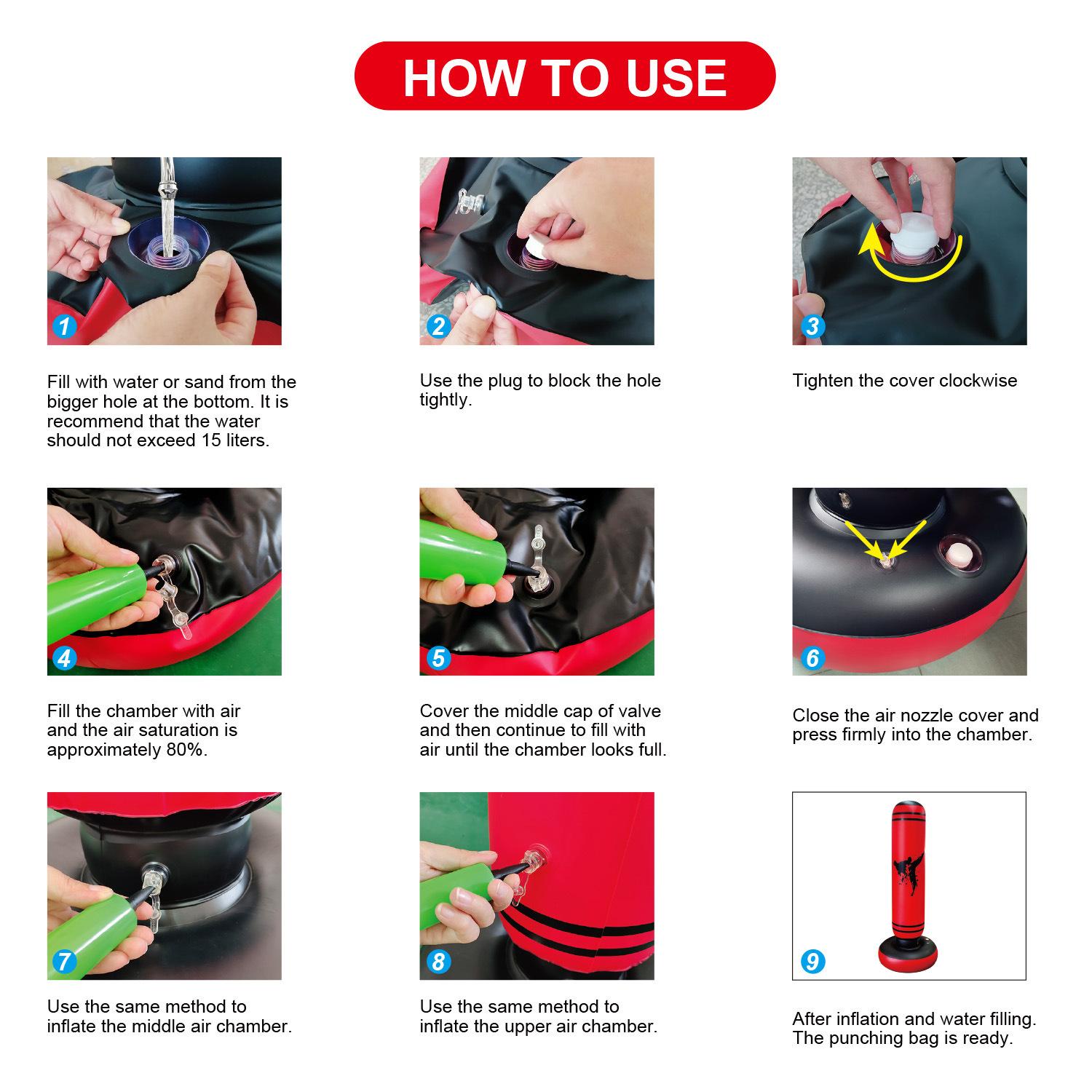 HOW TO USE

1

Fill with water or sand from the bigger hole at the bottom. It is recommend that the water should not exceed 15 liters.

2

Use the plug to block the hole tightly.

3

Tighten the cover clockwise

4

Fill the chamber with air and the air saturation is approximately 80%.

5

Cover the middle cap of valve and then continue to fill with air until the chamber looks full.

6

Close the air nozzle cover and press firmly into the chamber.

7

Use the same method to inflate the middle air chamber.

8

Use the same method to inflate the upper air chamber.

9

After inflation and water filling. The punching bag is ready.