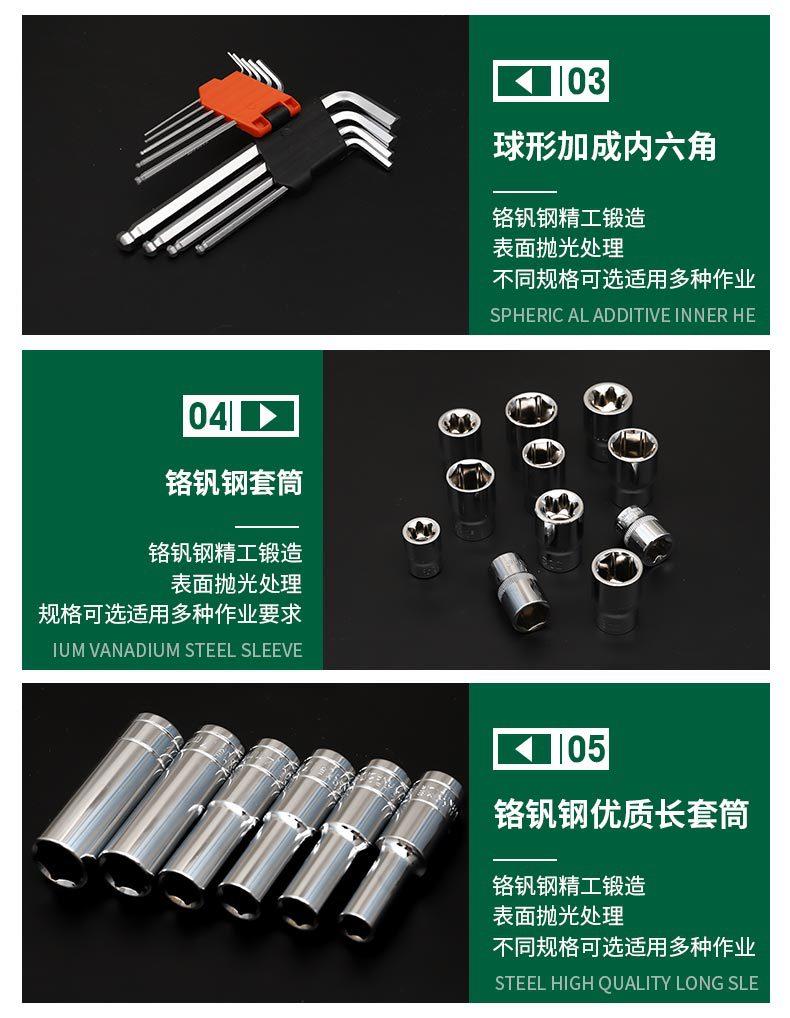 03

球形加成内六角

铬钒钢精工锻造
表面抛光处理
不同规格可选适用多种作业

SPHERIC AL ADDITIVE INNER HE

04

铬钒钢套筒

铬钒钢精工锻造
表面抛光处理
规格可选适用多种作业要求

IUM VANADIUM STEEL SLEEVE

05

铬钒钢优质长套筒

铬钒钢精工锻造
表面抛光处理
不同规格可选适用多种作业

STEEL HIGH QUALITY LONG SLE