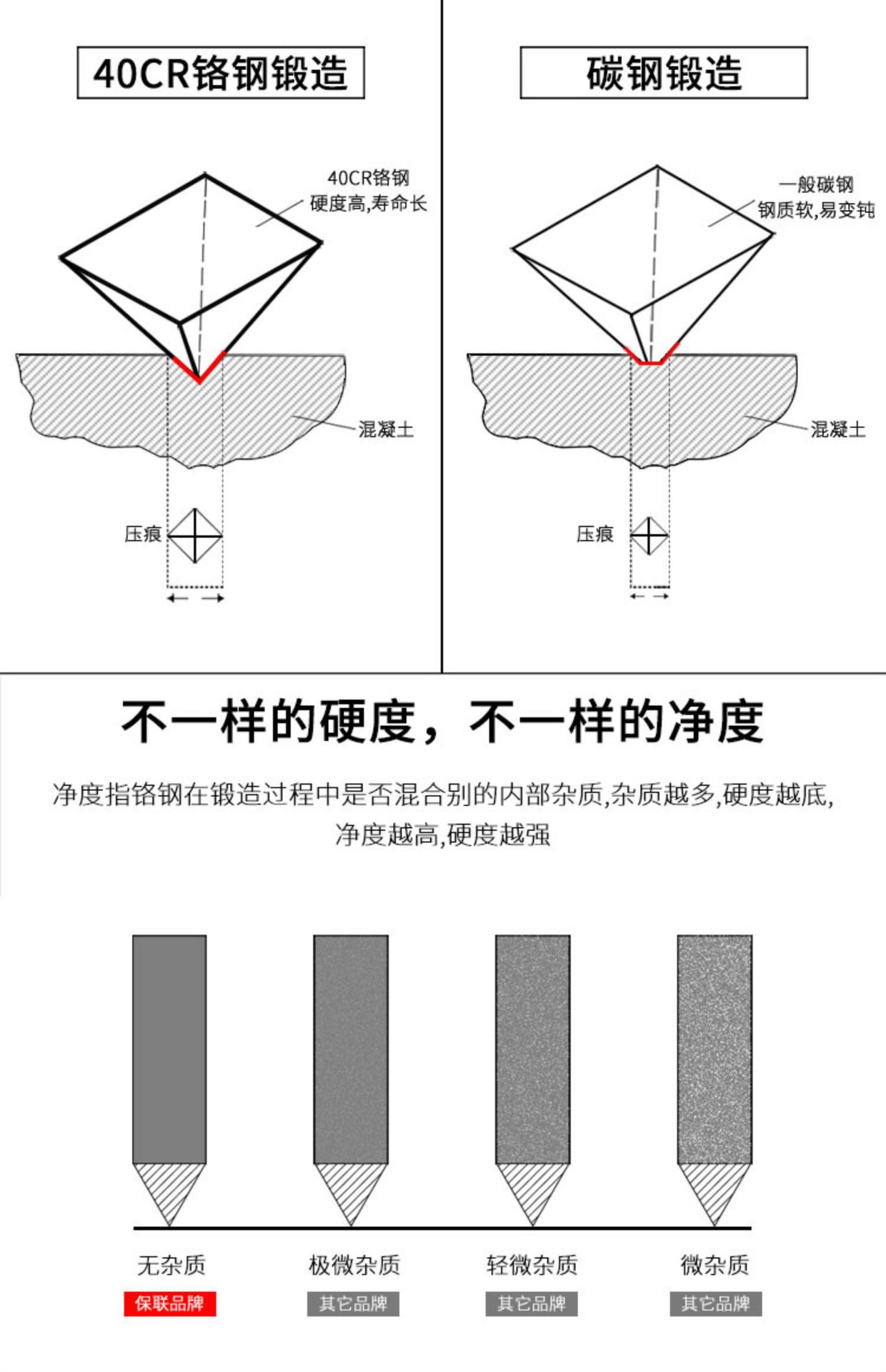 40CR铬钢锻造

40CR铬钢
硬度高,寿命长

混凝土

压痕

碳钢锻造

一般碳钢
钢质软,易变钝

混凝土

压痕

不一样的硬度，不一样的净度

净度指铬钢在锻造过程中是否混合别的内部杂质,杂质越多,硬度越底,净度越高,硬度越强

无杂质
保联品牌

极微杂质
其它品牌

轻微杂质
其它品牌

微杂质
其它品牌